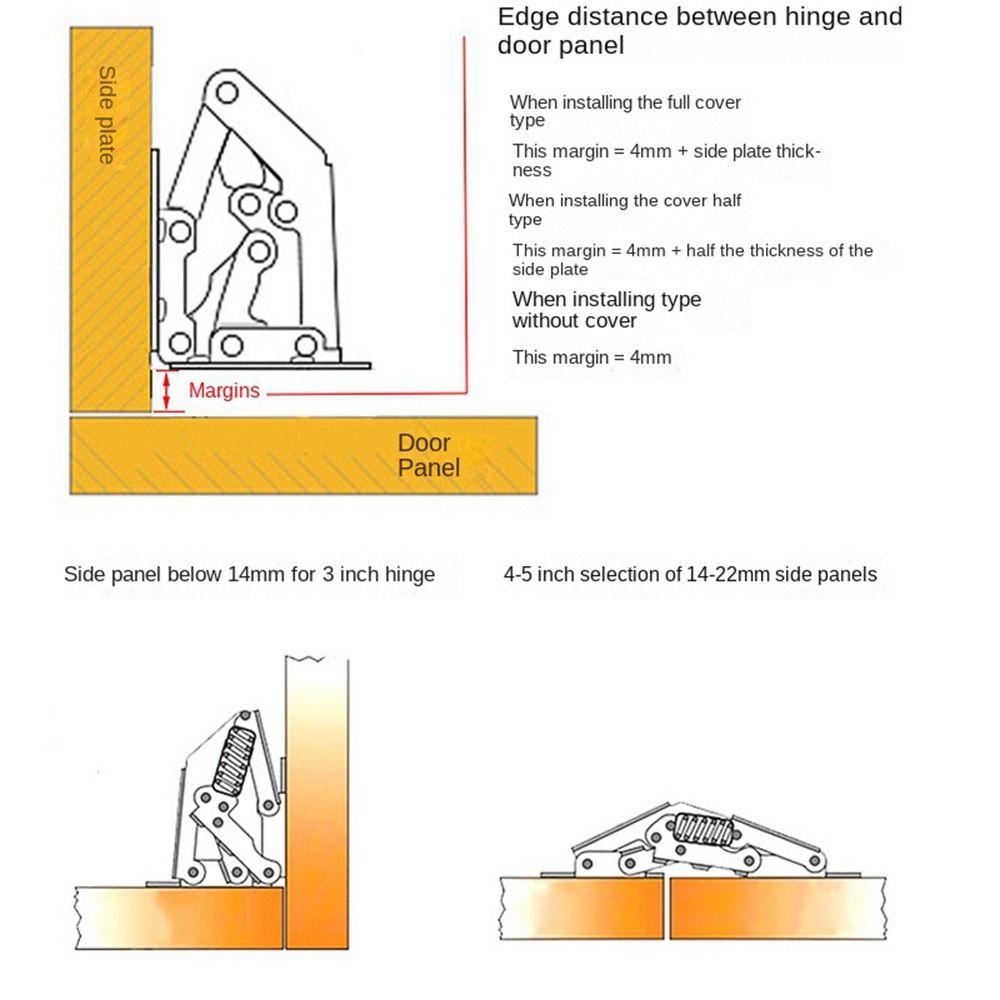 Side plate

Margins

Door Panel

Edge distance between hinge and door panel

When installing the full cover type

This margin = 4mm + side plate thickness

When installing the cover half type

This margin = 4mm + half the thickness of the side plate

When installing type without cover

This margin = 4mm

Side panel below 14mm for 3 inch hinge

4-5 inch selection of 14-22mm side panels