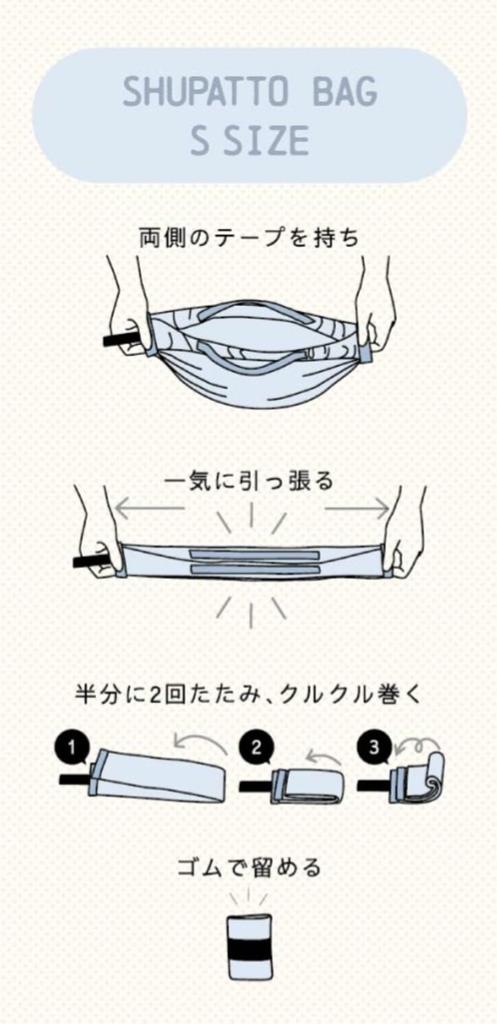 SHUPATTO BAG
S SIZE

両側のテープを持ち

一気に引っ張る

半分に2回たたみ、クルクル巻く

1

2

3

ゴムで留める