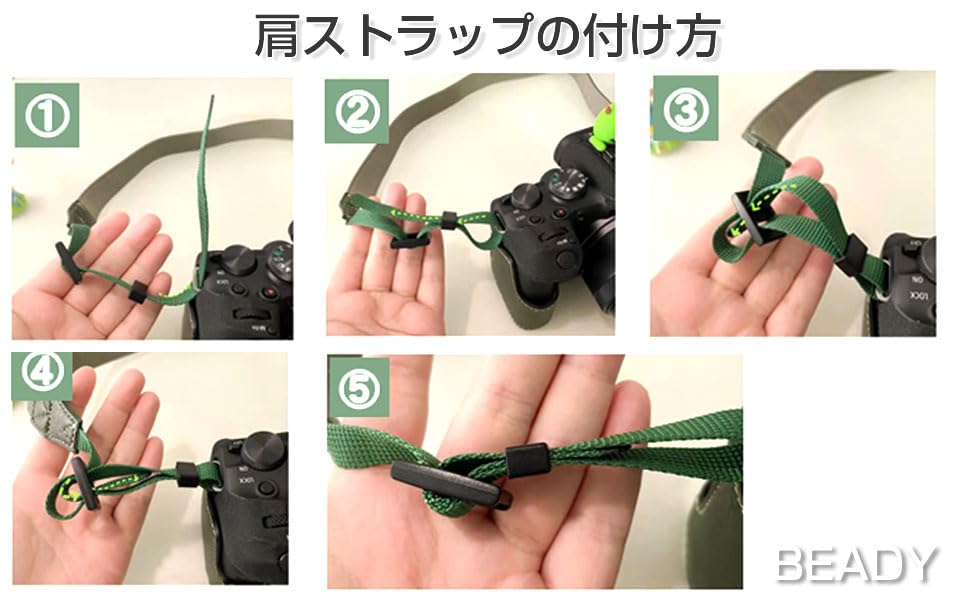 肩ストラップの付け方

①

②

③

④

⑤

BEADY