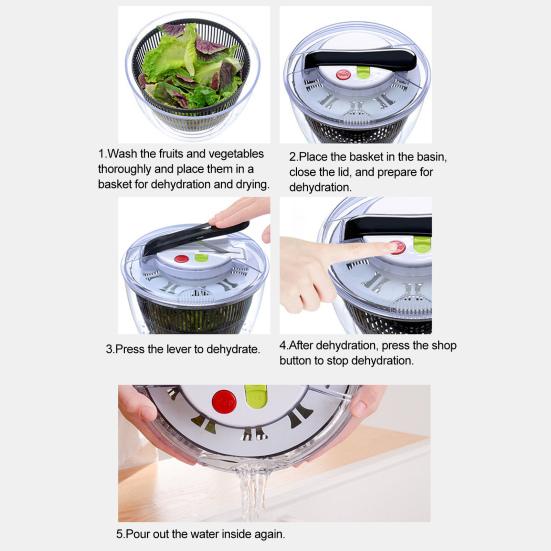 1.Wash the fruits and vegetables thoroughly and place them in a basket for dehydration and drying.

2.Place the basket in the basin, close the lid, and prepare for dehydration.

3.Press the lever to dehydrate.

4.After dehydration, press the shop button to stop dehydration.

5.Pour out the water inside again.