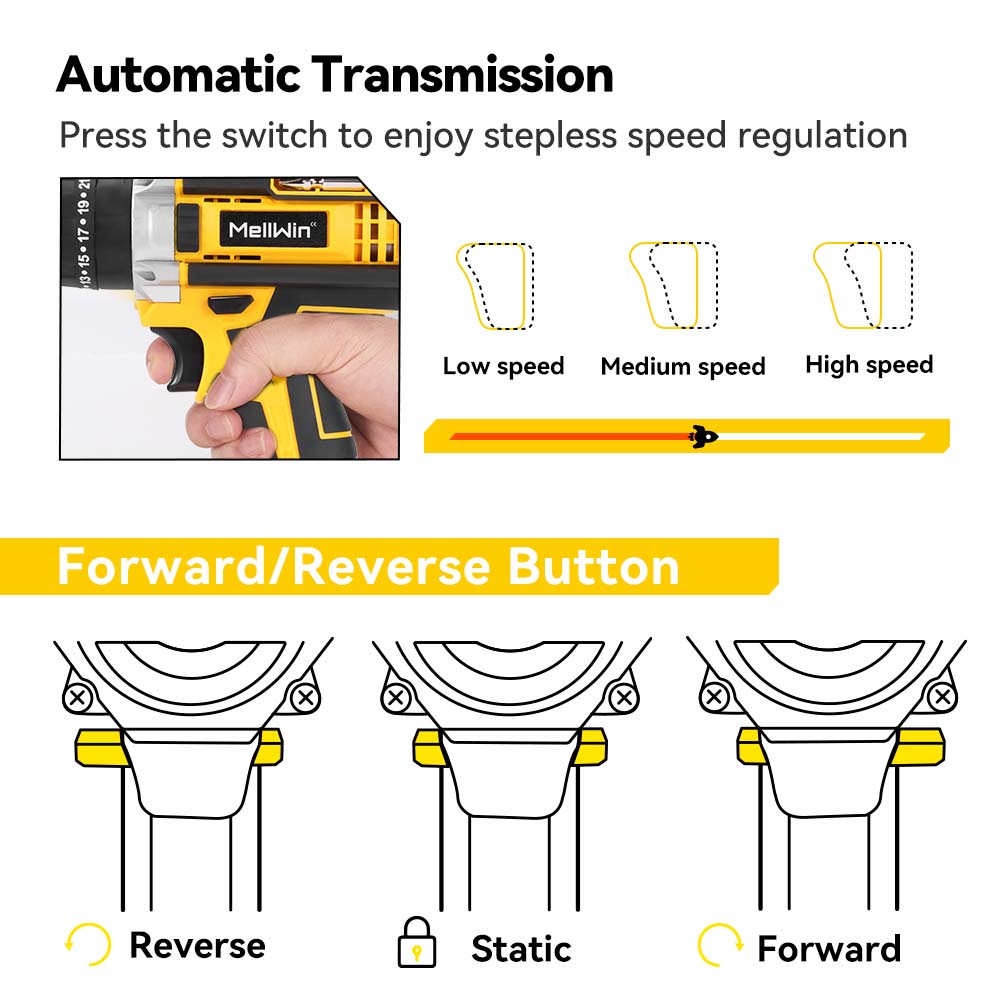 Automatic Transmission
Press the switch to enjoy stepless speed regulation

13 • 15 • 17 • 19 • 21

MellWin

Low speed
Medium speed
High speed

Forward/Reverse Button

Reverse
Static
Forward