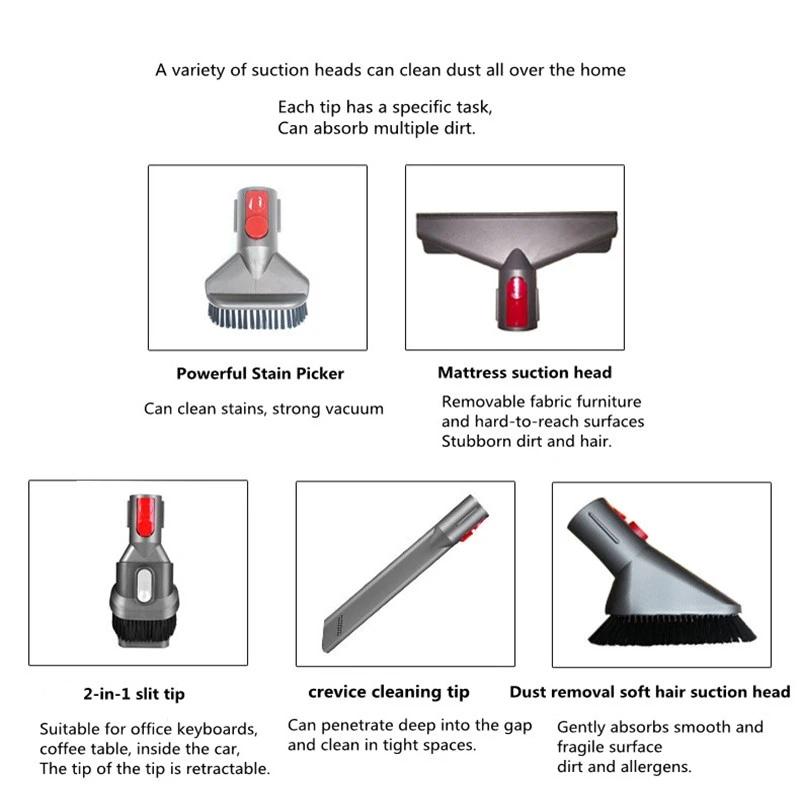 A variety of suction heads can clean dust all over the home

Each tip has a specific task,
Can absorb multiple dirt.

Powerful Stain Picker

Can clean stains, strong vacuum

Mattress suction head

Removable fabric furniture
and hard-to-reach surfaces
Stubborn dirt and hair.

2-in-1 slit tip

Suitable for office keyboards,
coffee table, inside the car,
The tip of the tip is retractable.

crevice cleaning tip

Can penetrate deep into the gap
and clean in tight spaces.

Dust removal soft hair suction head

Gently absorbs smooth and
fragile surface
dirt and allergens.