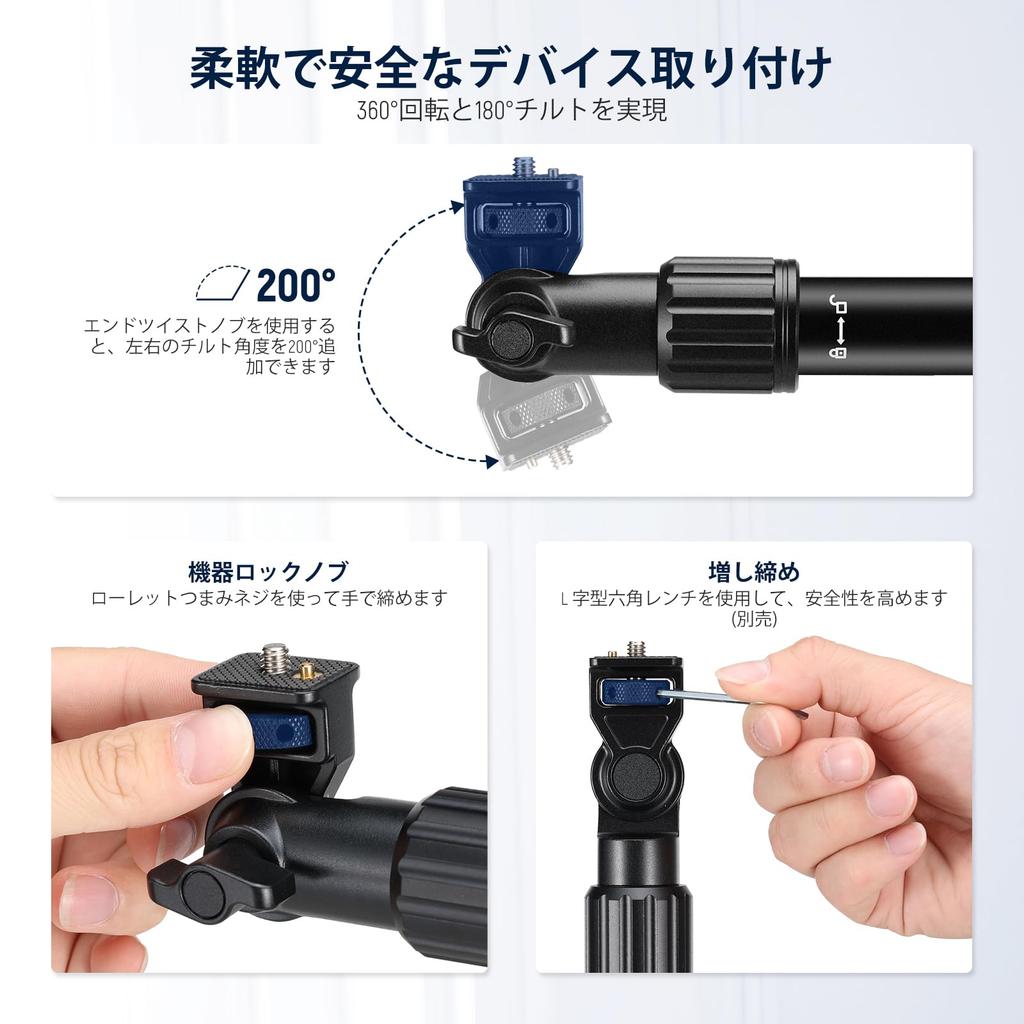 柔軟で安全なデバイス取り付け
360°回転と180°チルトを実現

200°
エンドツイストノブを使用すると、左右のチルト角度を200°追加できます

機器ロックノブ
ローレットつまみネジを使って手で締めます

増し締め
L 字型六角レンチを使用して、安全性を高めます (別売)