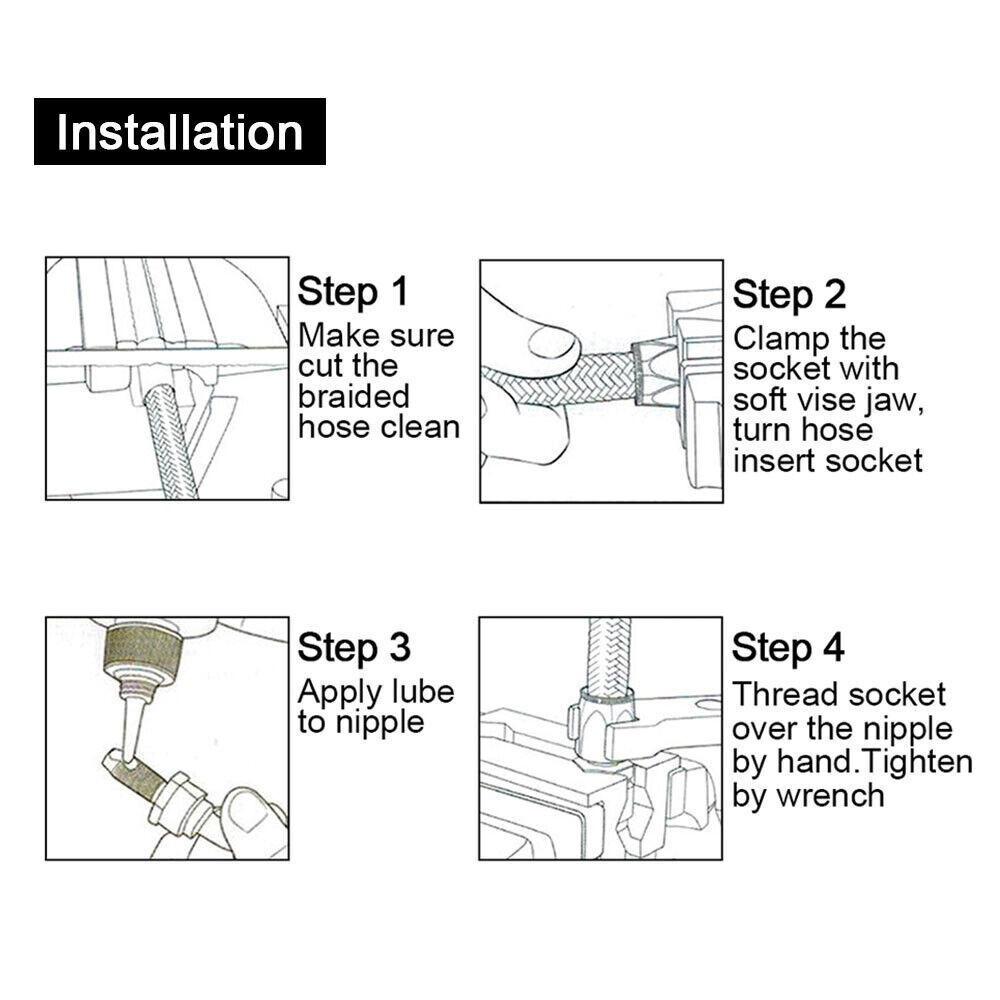 Installation

Step 1
Make sure cut the braided hose clean

Step 2
Clamp the socket with soft vise jaw, turn hose insert socket

Step 3
Apply lube to nipple

Step 4
Thread socket over the nipple by hand.Tighten by wrench