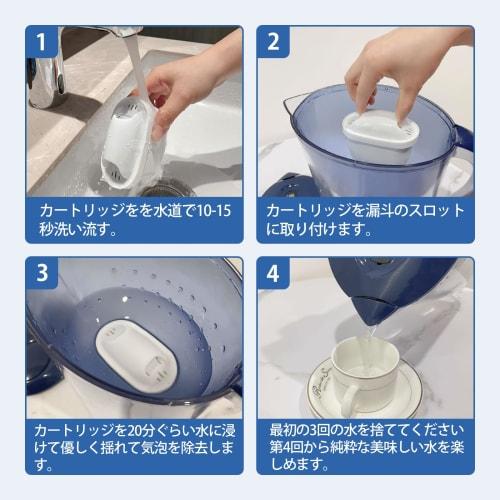 1

カートリッジをを水道で10-15秒洗い流す。

2

カートリッジを漏斗のスロットに取り付けます。

3

カートリッジを20分ぐらい水に浸けて優しく揺れて気泡を除去します。

4

最初の3回の水を捨ててください第4回から純粋な美味しい水を楽しめます。