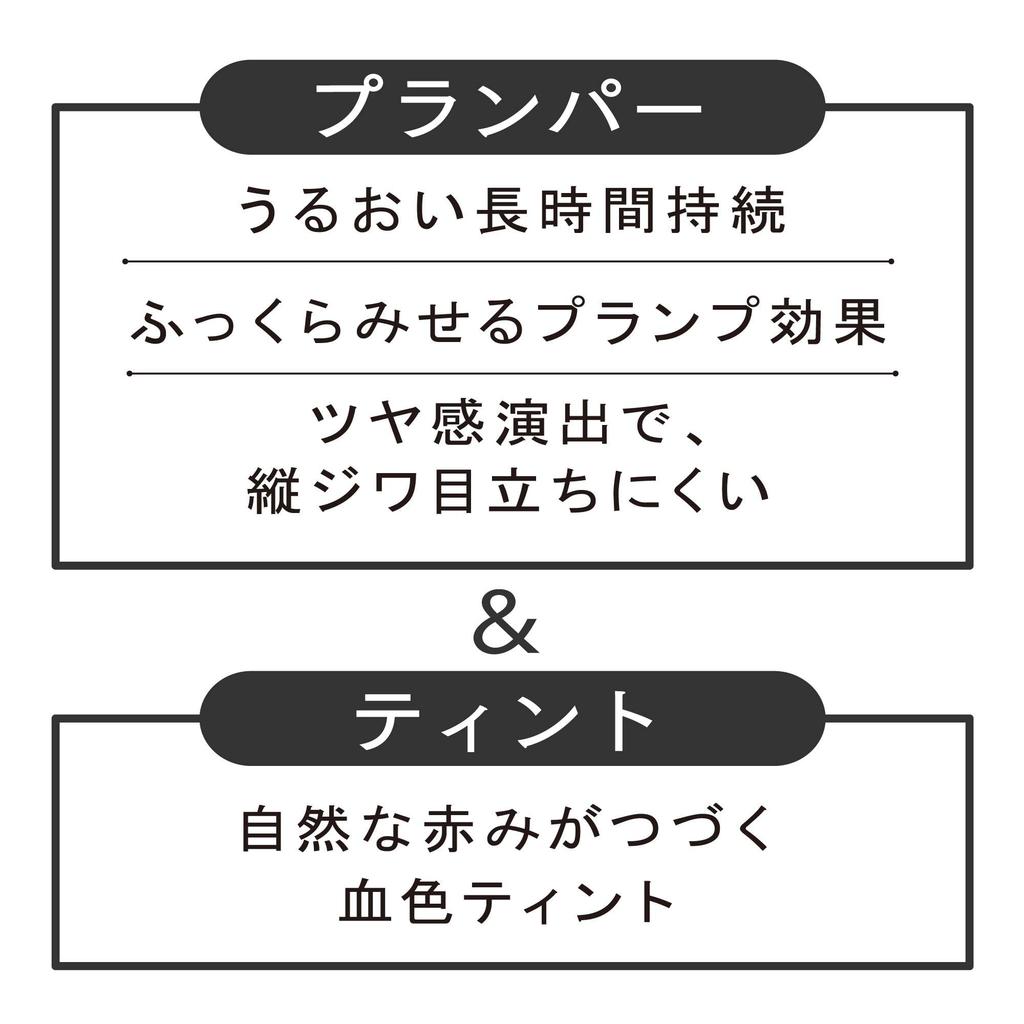 プランパー

うるおい長時間持続

ふっくらみせるプランプ効果

ツヤ感演出で、
縦ジワ目立ちにくい

&

ティント

自然な赤みがつづく
血色ティント