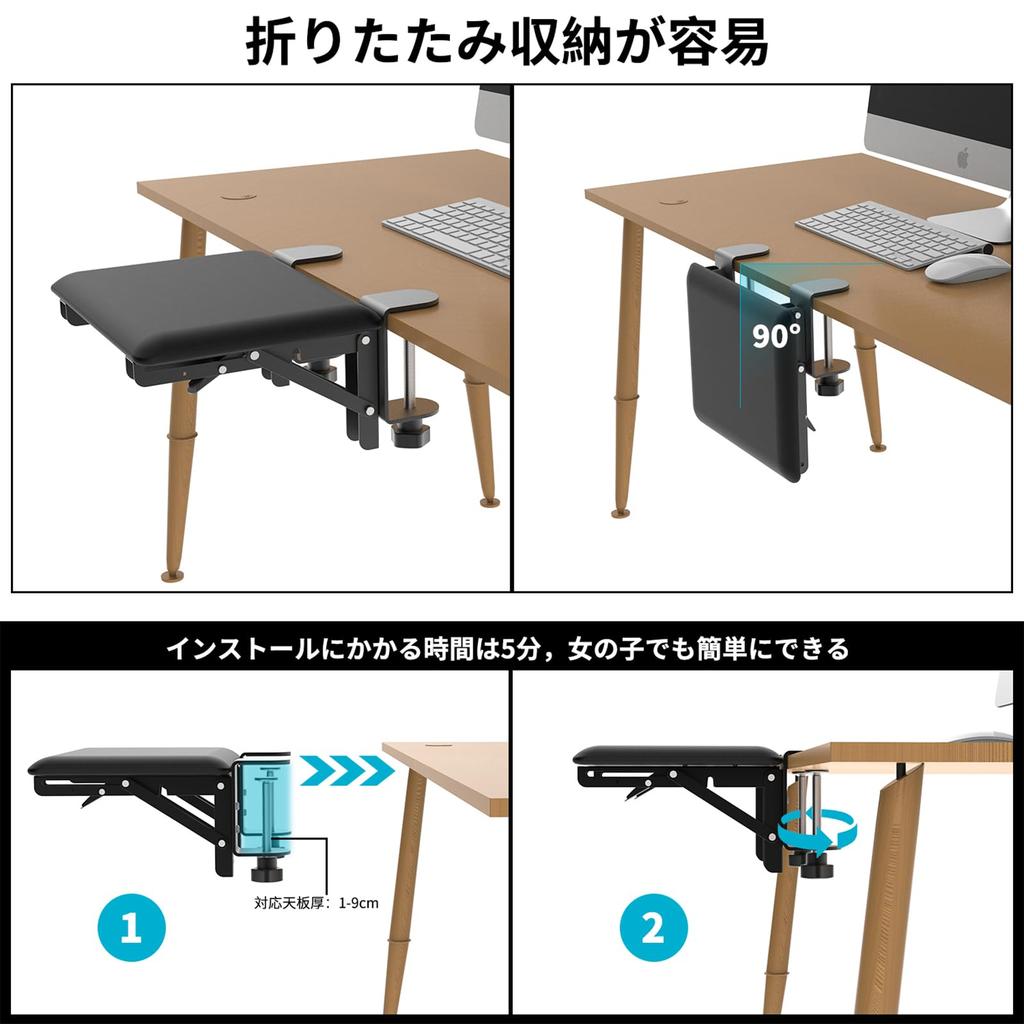 折りたたみ収納が容易

90°

インストールにかかる時間は5分，女の子でも簡単にできる

対応天板厚：1-9cm

1

2