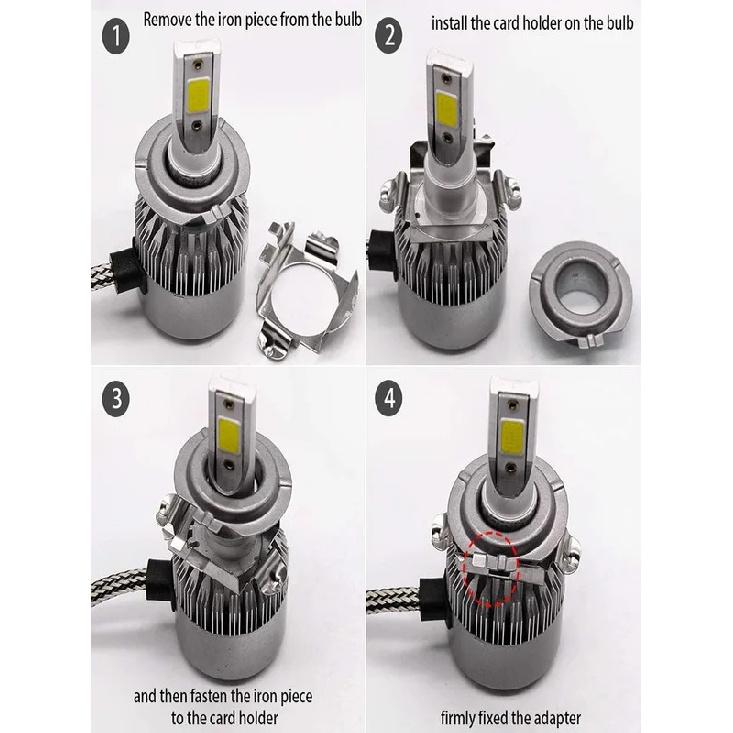 1 Remove the iron piece from the bulb

2 install the card holder on the bulb

3

and then fasten the iron piece to the card holder

4

firmly fixed the adapter