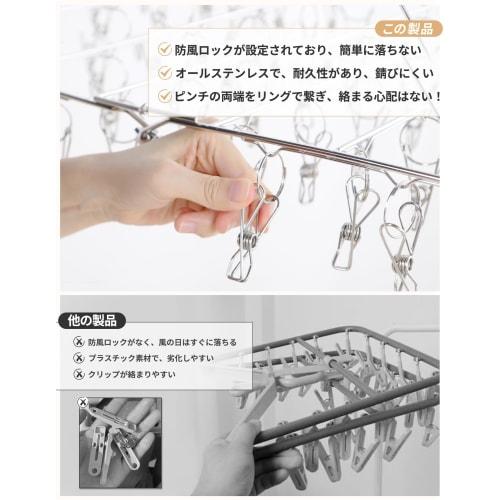 この製品

防風ロックが設定されており、簡単に落ちない

オールステンレスで、耐久性があり、錆びにくい

ピンチの両端をリングで繋ぎ、絡まる心配はない！

他の製品

防風ロックがなく、風の日はすぐに落ちる

プラスチック素材で、劣化しやすい

クリップが絡まりやすい