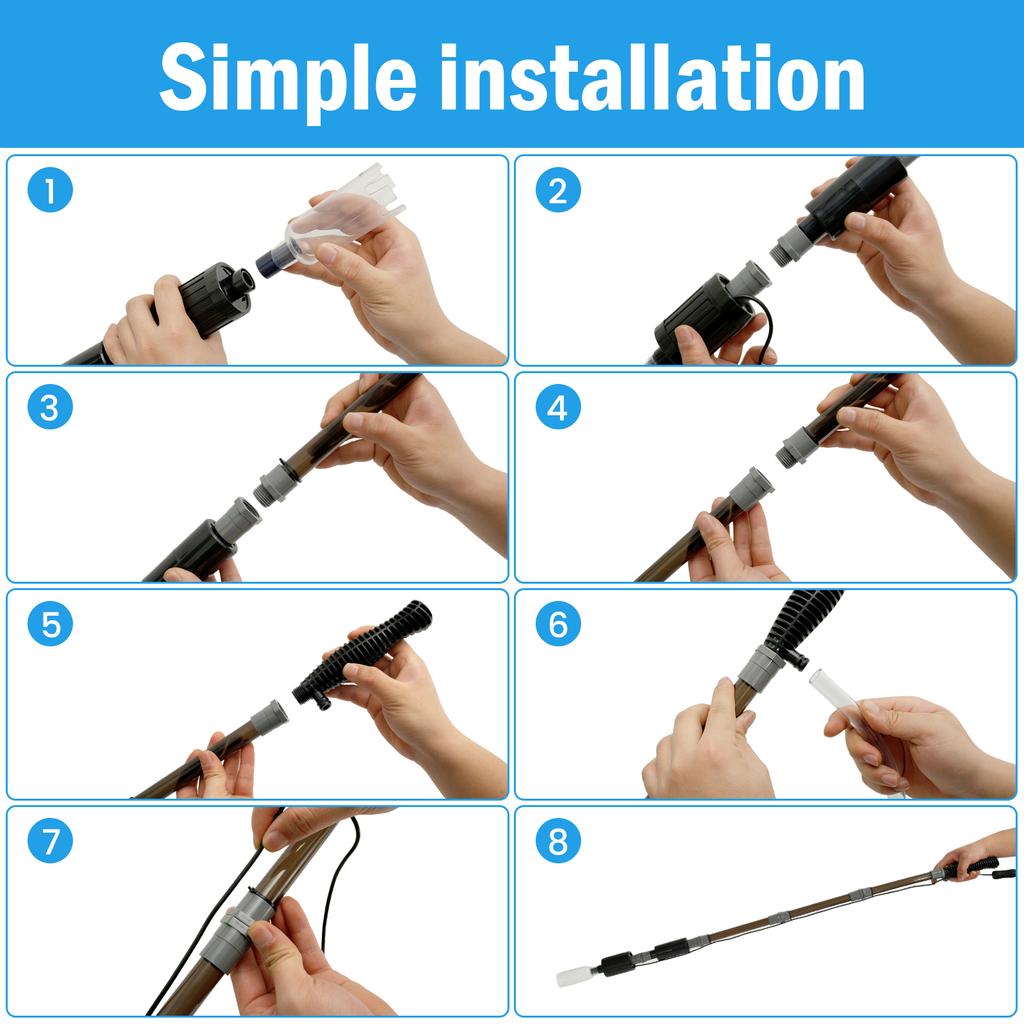 Simple installation

1

2

3

4

5

6

7

8