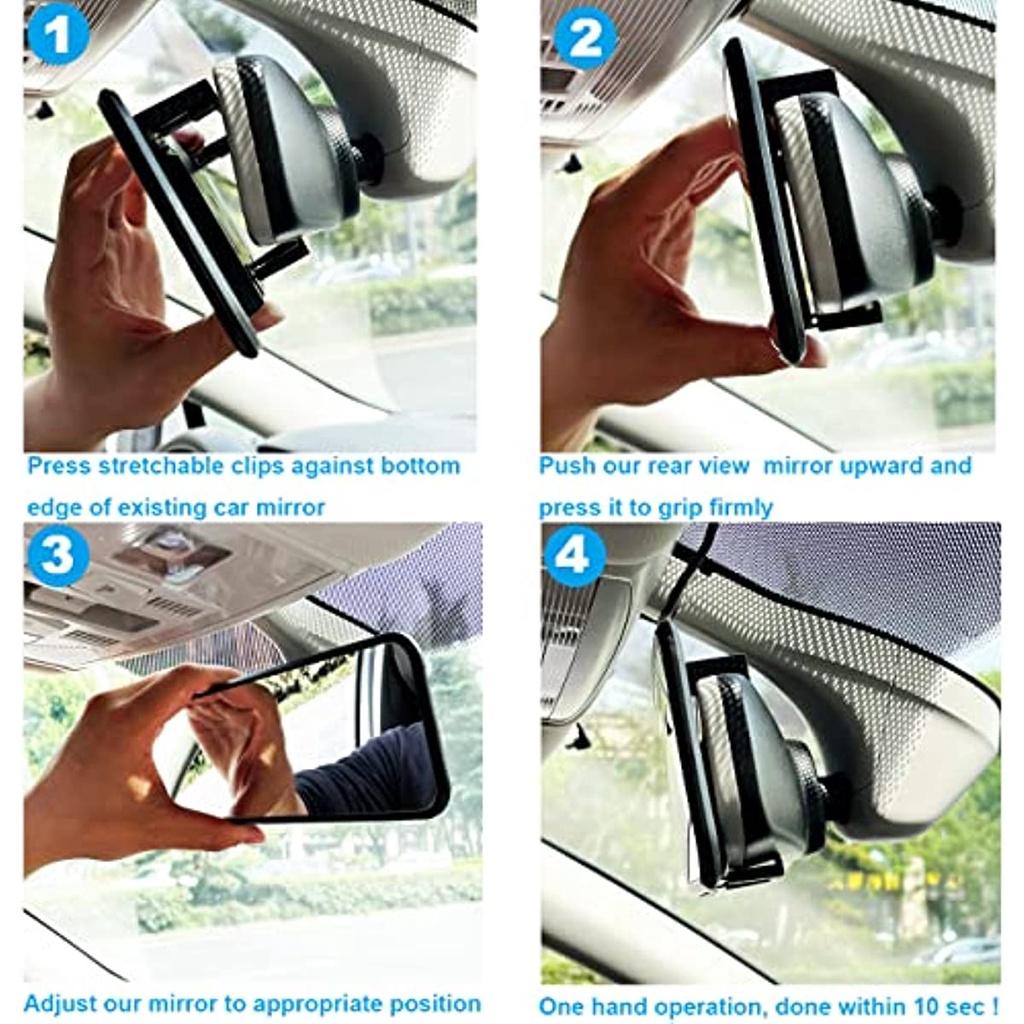 1

Press stretchable clips against bottom edge of existing car mirror

2

Push our rear view  mirror upward and press it to grip firmly

3

Adjust our mirror to appropriate position

4

One hand operation, done within 10 sec !