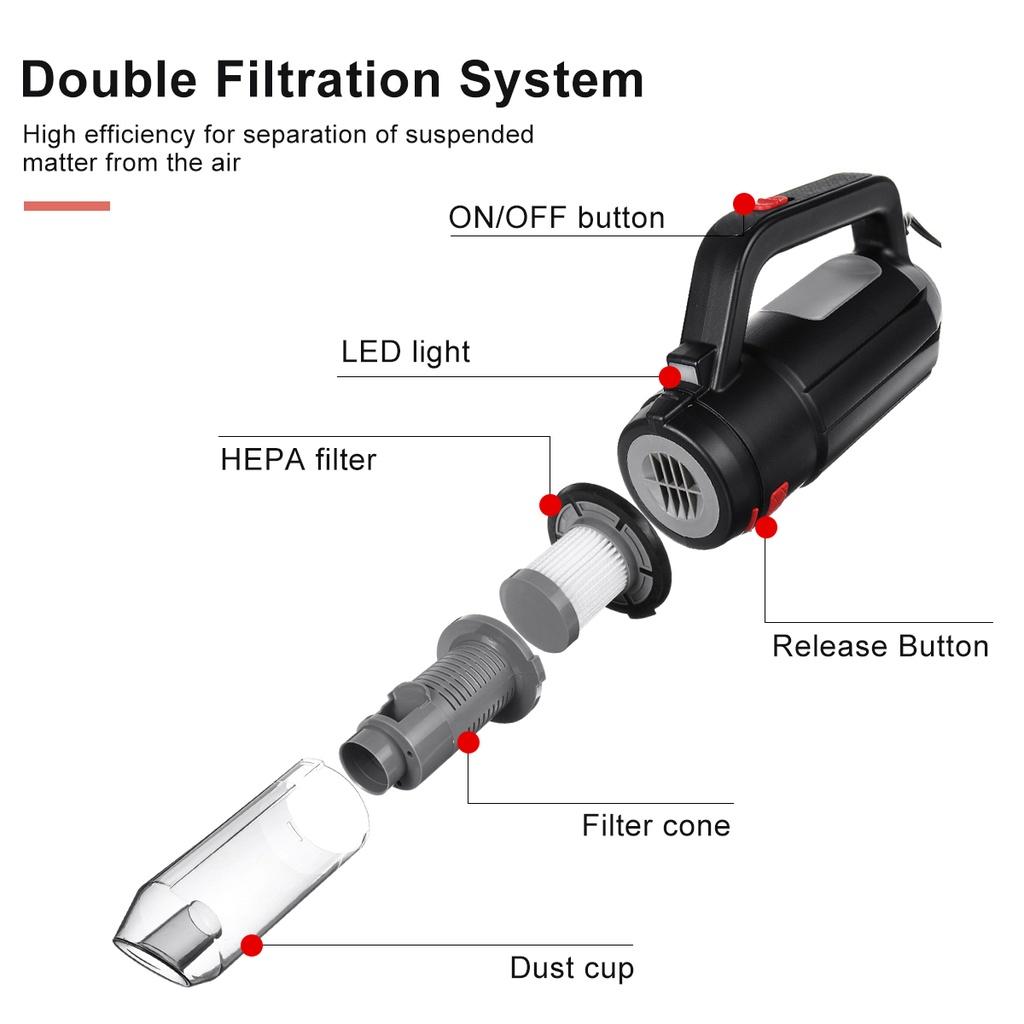 Double Filtration System

High efficiency for separation of suspended matter from the air

ON/OFF button

LED light

HEPA filter

Release Button

Filter cone

Dust cup