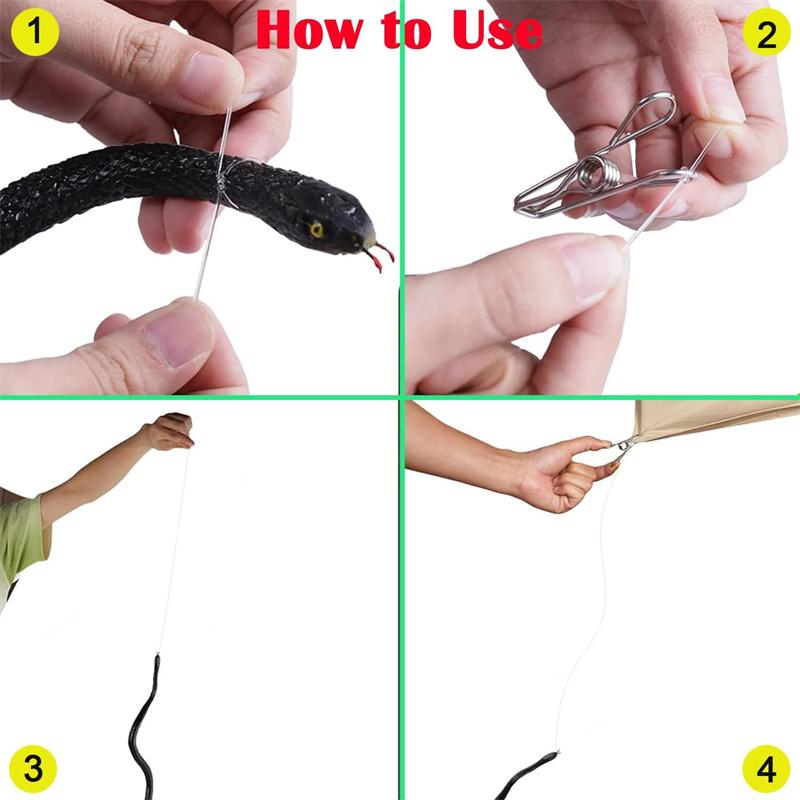 1
How to Use
2
3
4