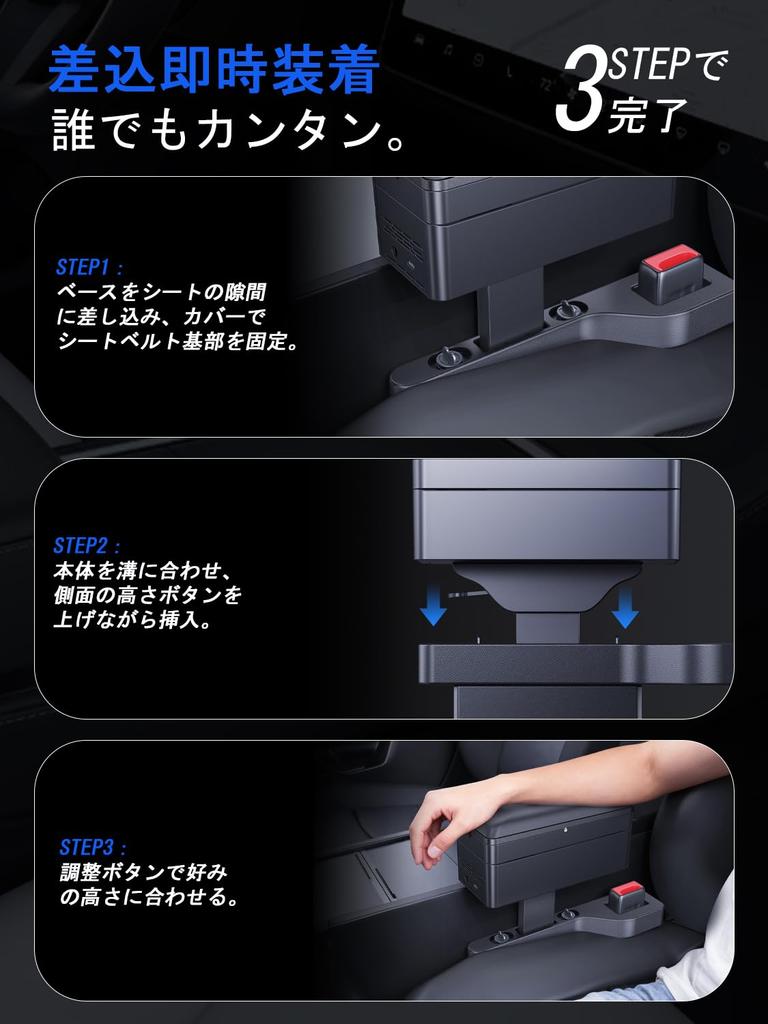 差込即時装着
誰でもカンタン。

3STEPで完了

STEP1：
ベースをシートの隙間に差し込み、カバーでシートベルト基部を固定。

STEP2：
本体を溝に合わせ、側面の高さボタンを上げながら挿入。

STEP3：
調整ボタンで好みの高さに合わせる。