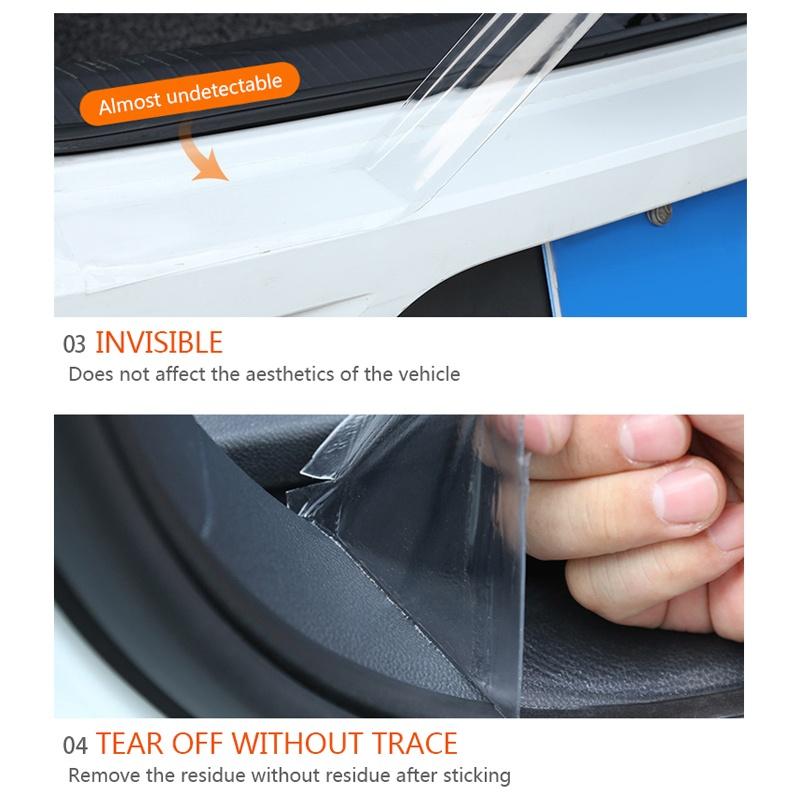 Almost undetectable

03 INVISIBLE
Does not affect the aesthetics of the vehicle

04 TEAR OFF WITHOUT TRACE
Remove the residue without residue after sticking