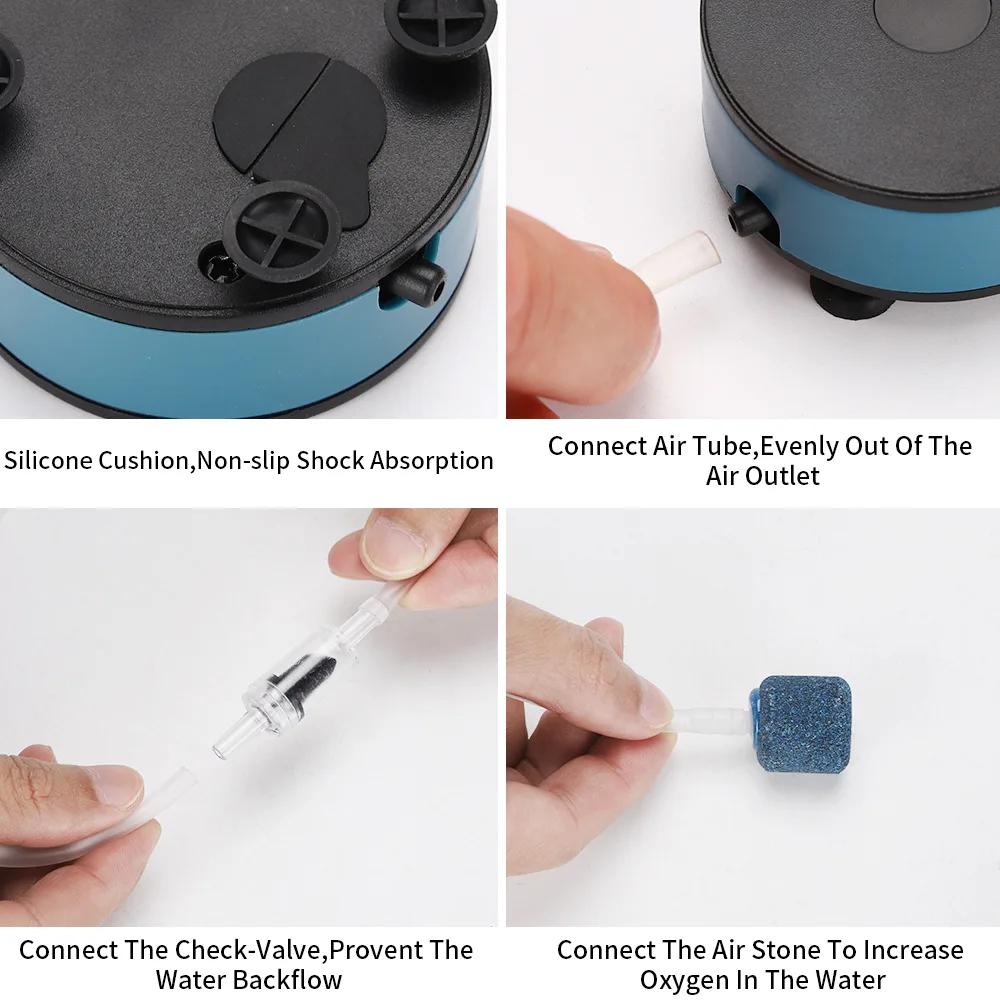 Silicone Cushion,Non-slip Shock Absorption

Connect Air Tube,Evenly Out Of The Air Outlet

Connect The Check-Valve,Provent The Water Backflow

Connect The Air Stone To Increase Oxygen In The Water