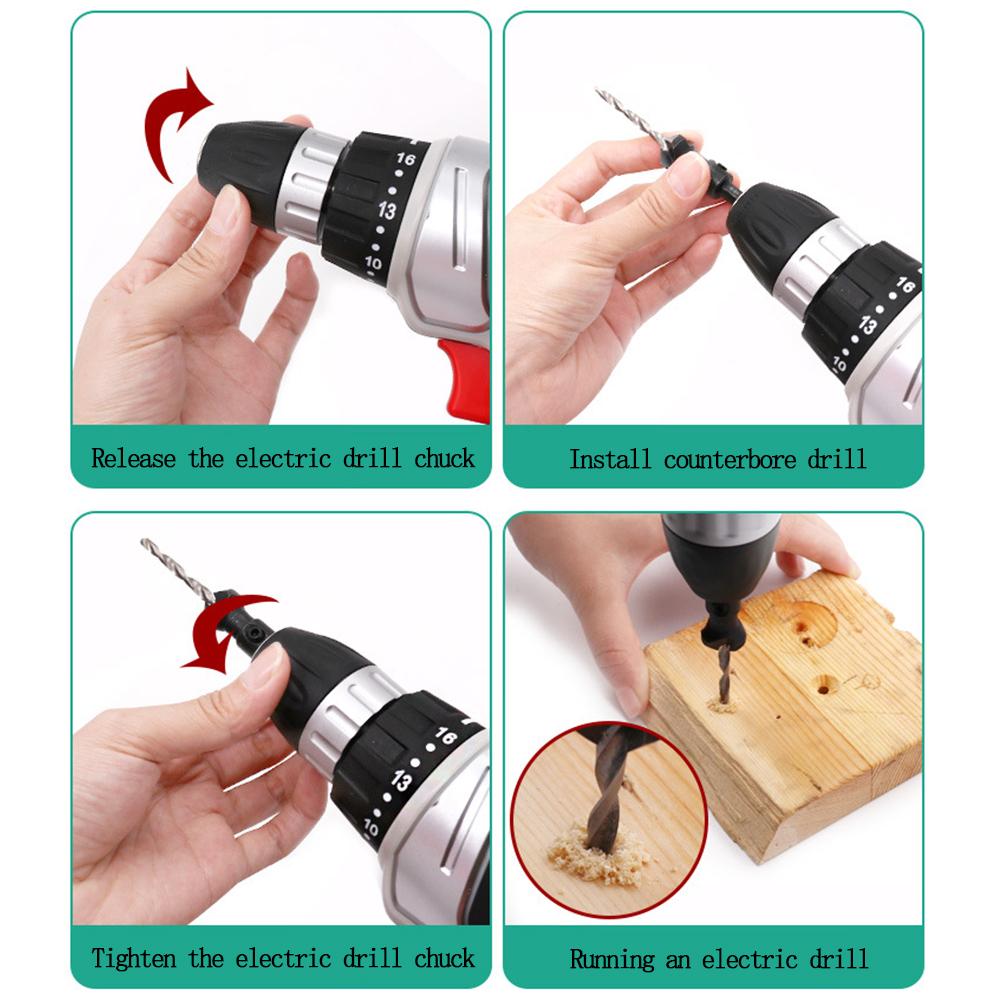 16
13
10

Release the electric drill chuck

16
13
10

Install counterbore drill

16
13
10

Tighten the electric drill chuck

Running an electric drill