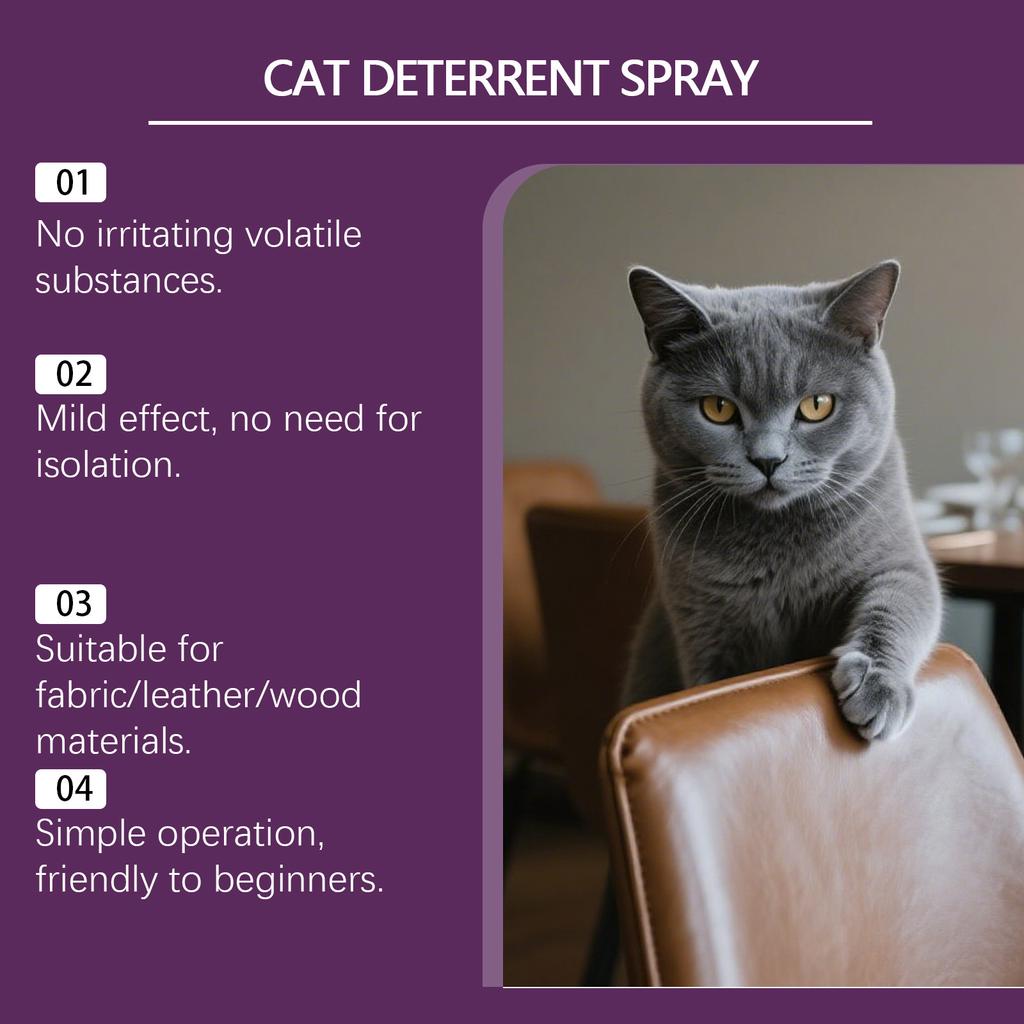 CAT DETERRENT SPRAY

01
No irritating volatile substances.

02
Mild effect, no need for isolation.

03
Suitable for fabric/leather/wood materials.

04
Simple operation, friendly to beginners.