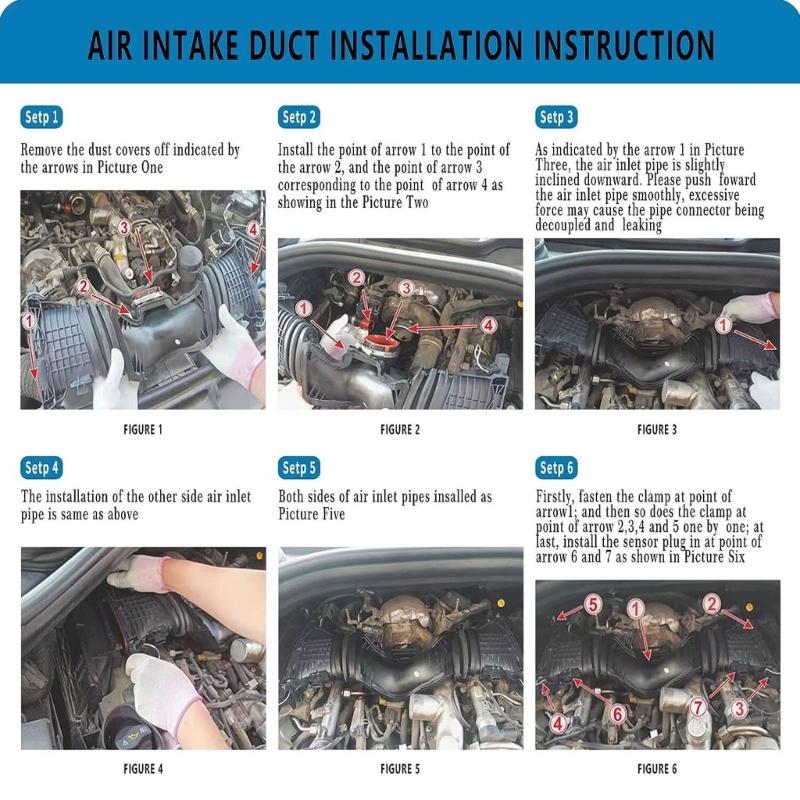 AIR INTAKE DUCT INSTALLATION INSTRUCTION

Setp 1

Remove the dust covers off indicated by the arrows in Picture One

3
4
2
1

FIGURE 1

Setp 2

Install the point of arrow 1 to the point of the arrow 2, and the point of arrow 3 corresponding to the point of arrow 4 as showing in the Picture Two

2
3
1
4

FIGURE 2

Setp 3

As indicated by the arrow 1 in Picture Three, the air inlet pipe is slightly inclined downward. Please push foward the air inlet pipe smoothly, excessive force may cause the pipe connector being decoupled and leaking

1

FIGURE 3

Setp 4

The installation of the other side air inlet pipe is same as above

FIGURE 4

Setp 5

Both sides of air inlet pipes insalled as Picture Five

FIGURE 5

Setp 6

Firstly, fasten the clamp at point of arrow1; and then so does the clamp at point of arrow 2,3,4 and 5 one by one; at last, install the sensor plug in at point of arrow 6 and 7 as shown in Picture Six

5
1
2
4
6
7
3

FIGURE 6