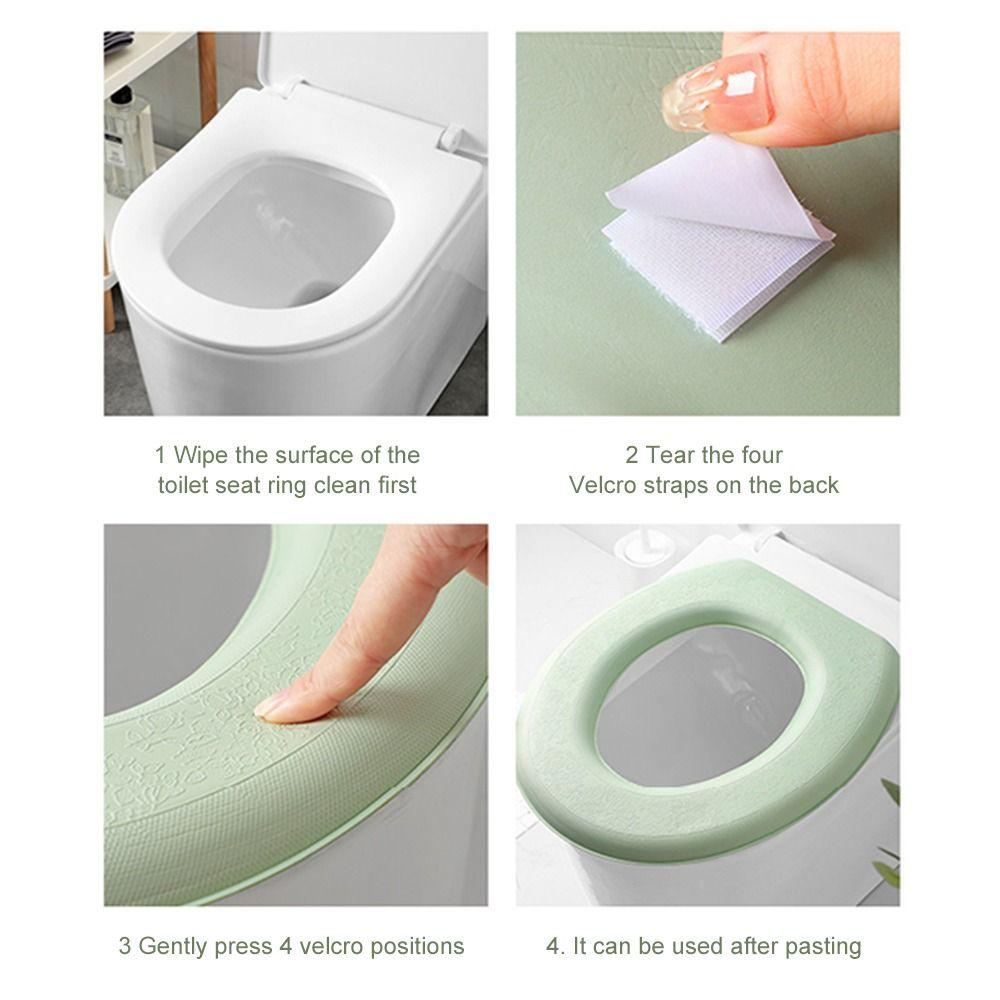 1 Wipe the surface of the toilet seat ring clean first

2 Tear the four Velcro straps on the back

3 Gently press 4 velcro positions

4. It can be used after pasting