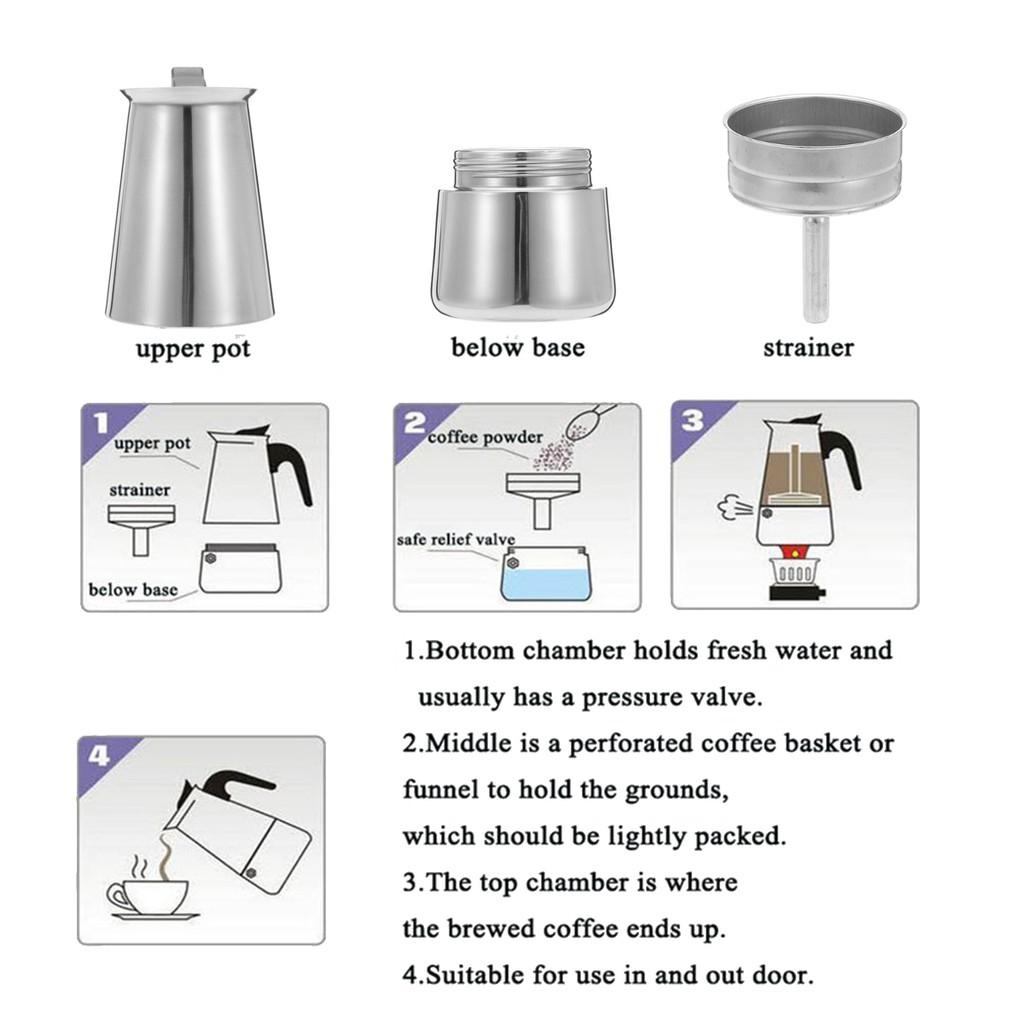 upper pot

below base

strainer

1
upper pot
strainer
below base

2
coffee powder
safe relief valve

3

4

1.Bottom chamber holds fresh water and usually has a pressure valve.
2.Middle is a perforated coffee basket or funnel to hold the grounds, which should be lightly packed.
3.The top chamber is where the brewed coffee ends up.
4.Suitable for use in and out door.