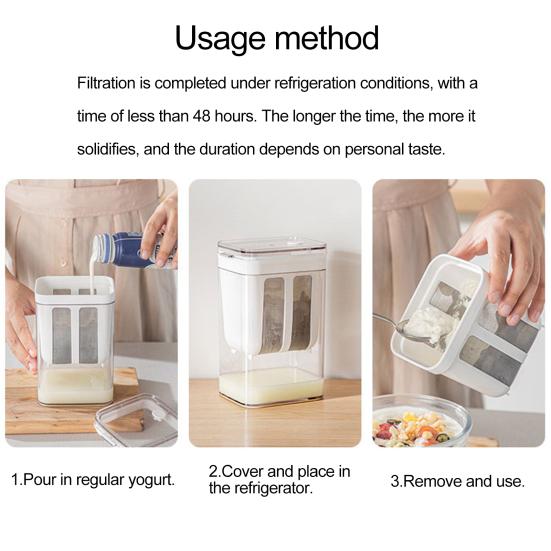 Usage method

Filtration is completed under refrigeration conditions, with a time of less than 48 hours. The longer the time, the more it solidifies, and the duration depends on personal taste.

1.Pour in regular yogurt.

2.Cover and place in the refrigerator.

3.Remove and use.