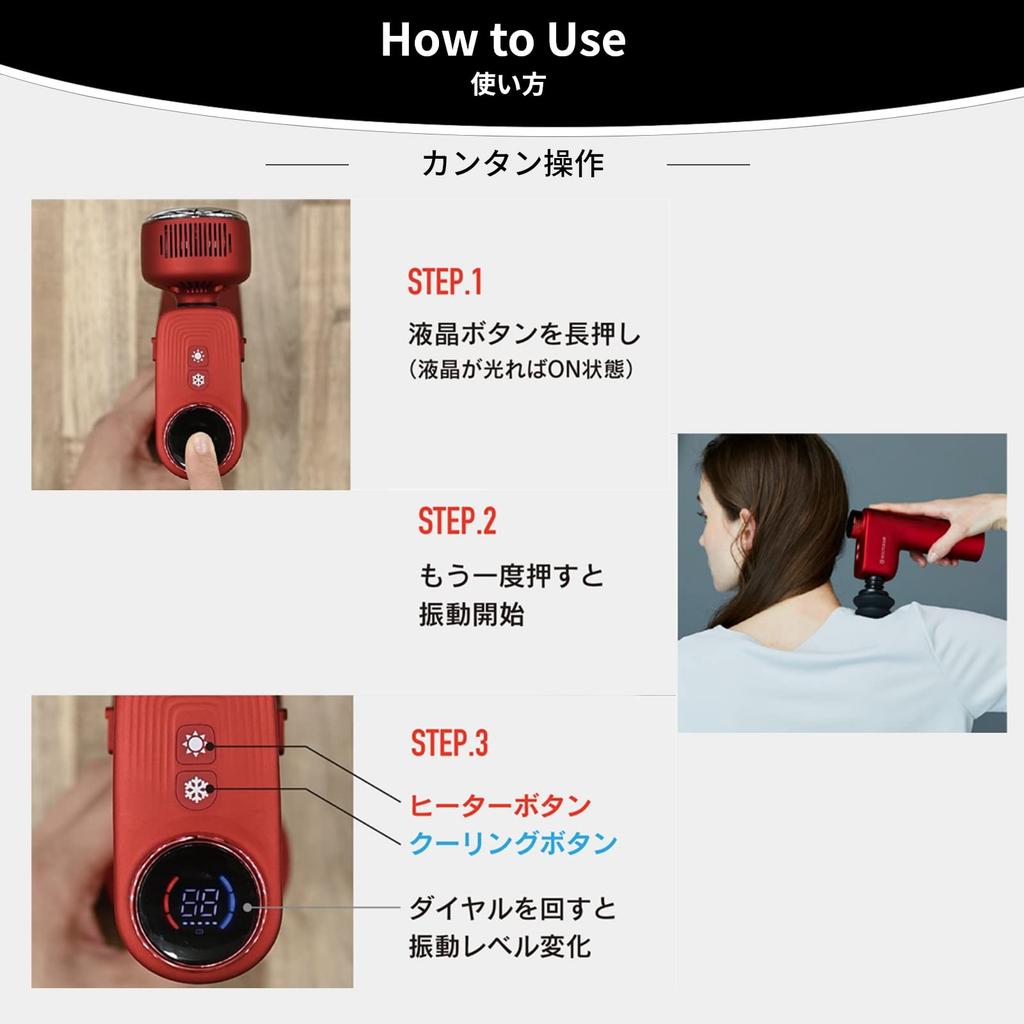 How to Use
使い方

カンタン操作

STEP.1
液晶ボタンを長押し
（液晶が光ればON状態）

STEP.2
もう一度押すと
振動開始

STEP.3
ヒーターボタン
クーリングボタン
ダイヤルを回すと
振動レベル変化

88