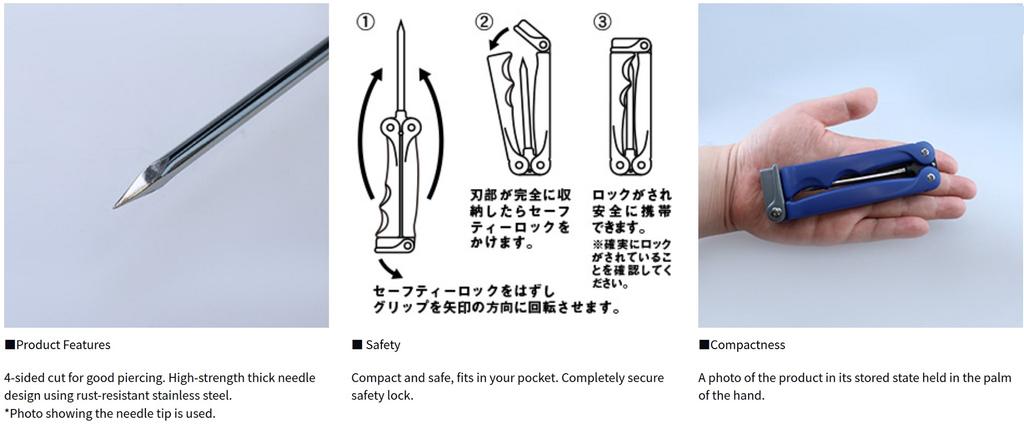 ①

②

③

刃部が完全に収納したらセーフティーロックをかけます。

ロックがされ安全に携帯できます。
※確実にロックがされていることを確認してください。

セーフティーロックをはずしグリップを矢印の方向に回転させます。

■Product Features

4-sided cut for good piercing. High-strength thick needle design using rust-resistant stainless steel.
*Photo showing the needle tip is used.

■ Safety

Compact and safe, fits in your pocket. Completely secure safety lock.

■Compactness

A photo of the product in its stored state held in the palm of the hand.