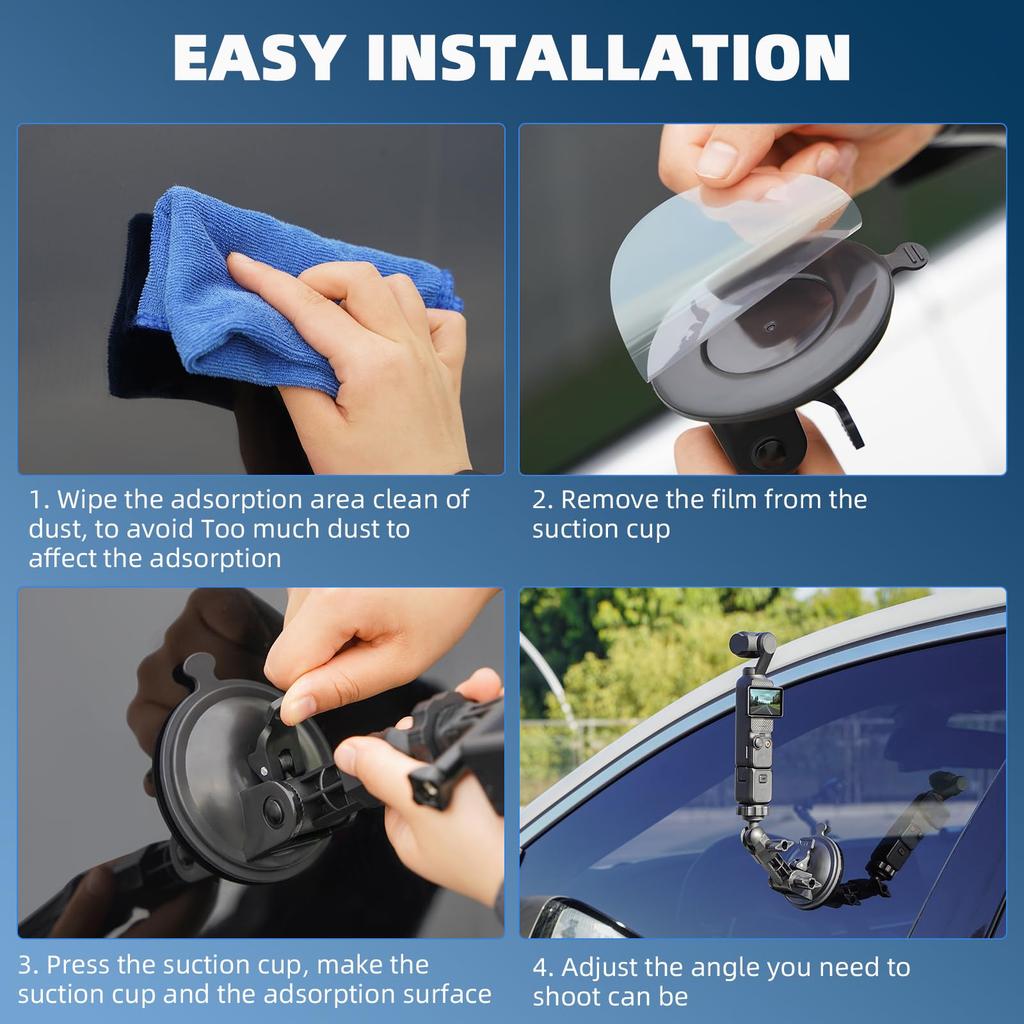 EASY INSTALLATION

1. Wipe the adsorption area clean of dust, to avoid Too much dust to affect the adsorption

2. Remove the film from the suction cup

3. Press the suction cup, make the suction cup and the adsorption surface

4. Adjust the angle you need to shoot can be