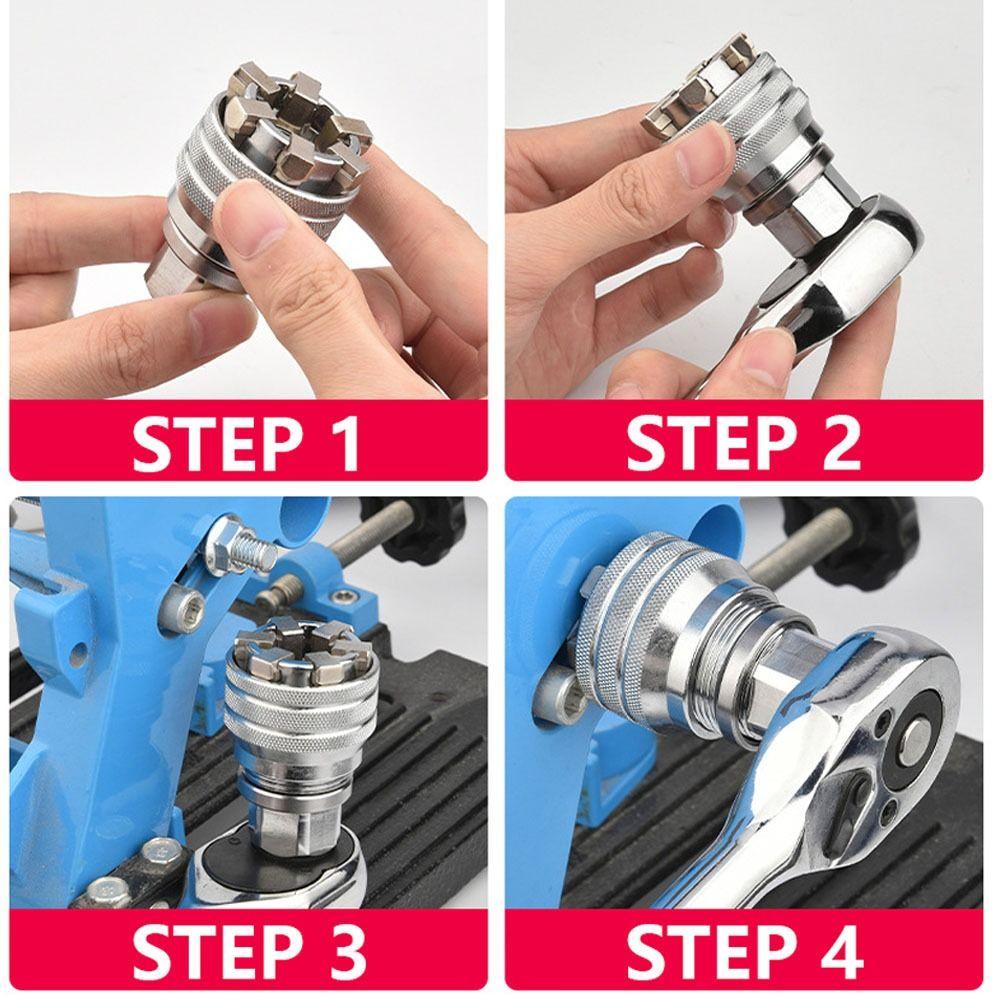 STEP 1

STEP 2

STEP 3

STEP 4