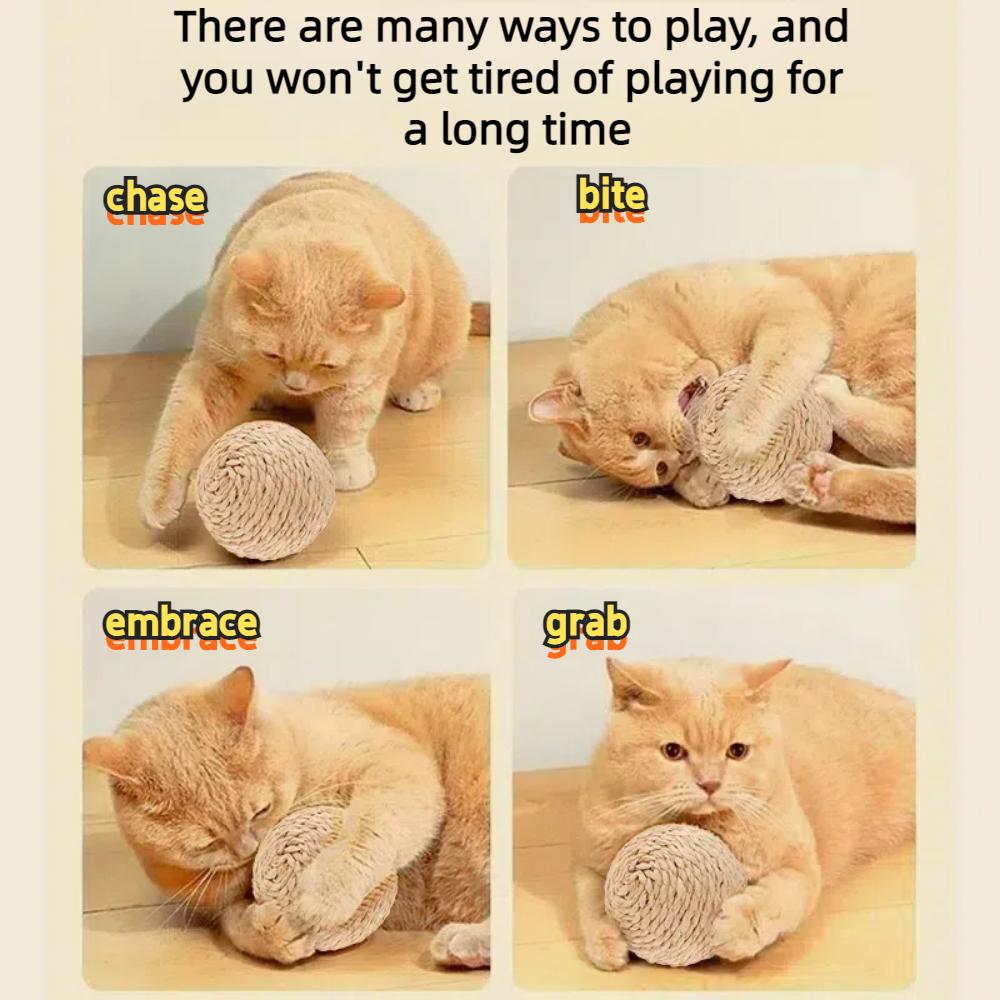 There are many ways to play, and you won't get tired of playing for a long time

chase

bite

embrace

grab