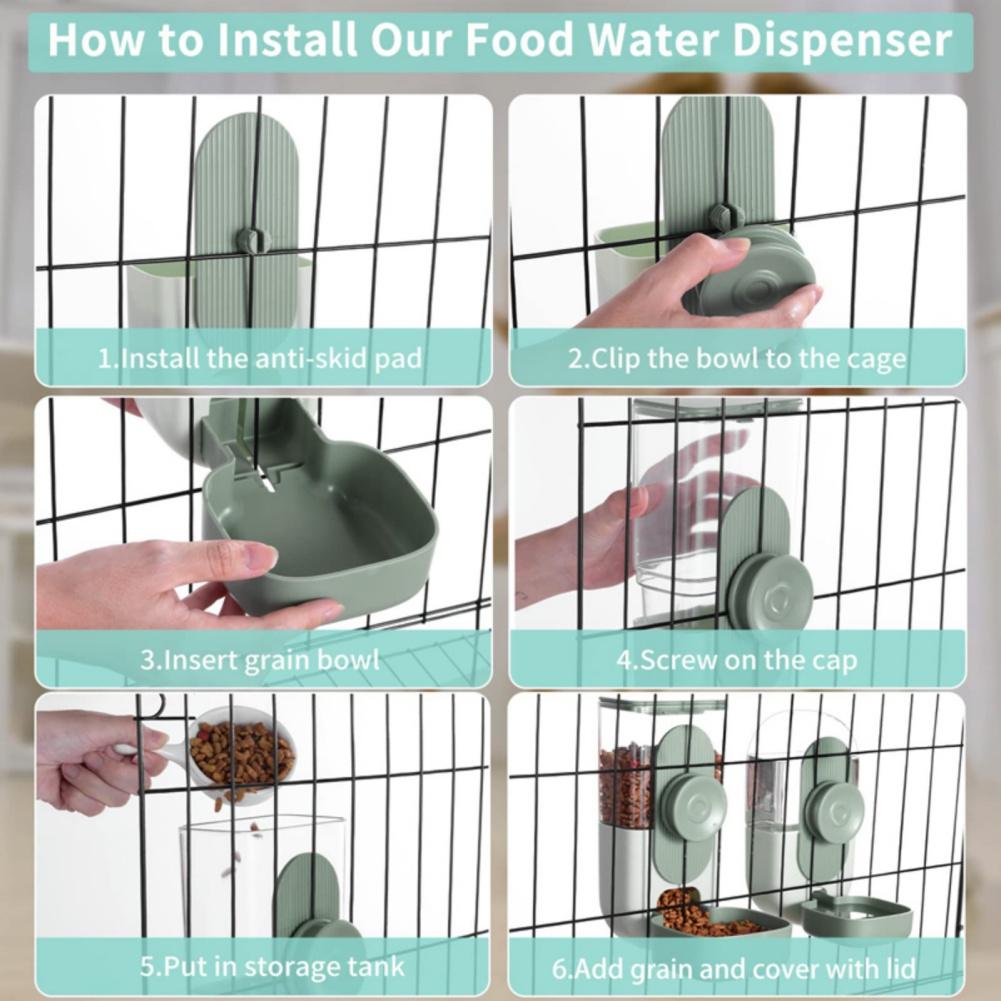 How to Install Our Food Water Dispenser

1.Install the anti-skid pad

2.Clip the bowl to the cage

3.Insert grain bowl

4.Screw on the cap

5.Put in storage tank

6.Add grain and cover with lid