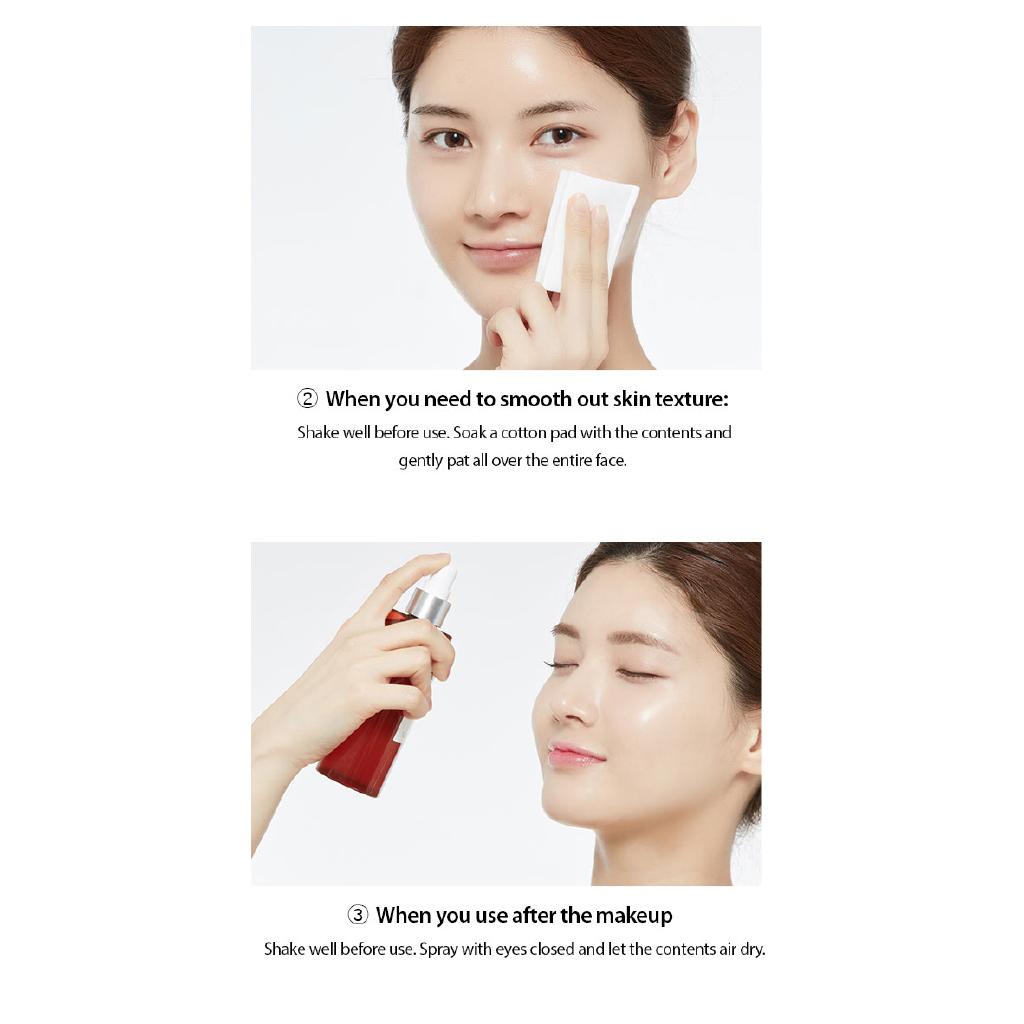 ② When you need to smooth out skin texture:
Shake well before use. Soak a cotton pad with the contents and gently pat all over the entire face.

③ When you use after the makeup
Shake well before use. Spray with eyes closed and let the contents air dry.