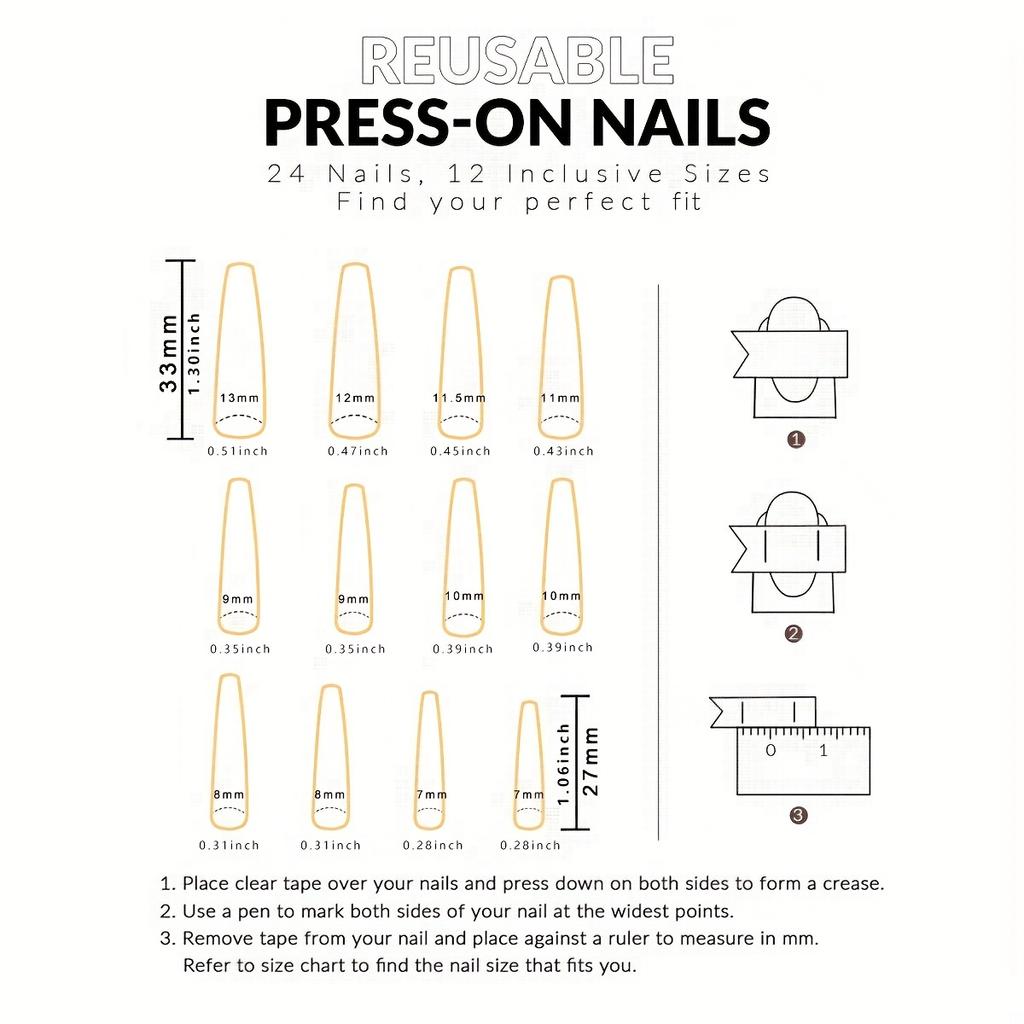 REUSABLE
PRESS-ON NAILS
24 Nails, 12 Inclusive Sizes
Find your perfect fit

33mm
1.30inch

13mm
0.51inch
12mm
0.47inch
11.5mm
0.45inch
11mm
0.43inch

9mm
0.35inch
9mm
0.35inch
10mm
0.39inch
10mm
0.39inch

8mm
0.31inch
8mm
0.31inch
7mm
0.28inch
7mm
0.28inch

1.06inch
27mm

1

2

0 1
3

1. Place clear tape over your nails and press down on both sides to form a crease.
2. Use a pen to mark both sides of your nail at the widest points.
3. Remove tape from your nail and place against a ruler to measure in mm. Refer to size chart to find the nail size that fits you.