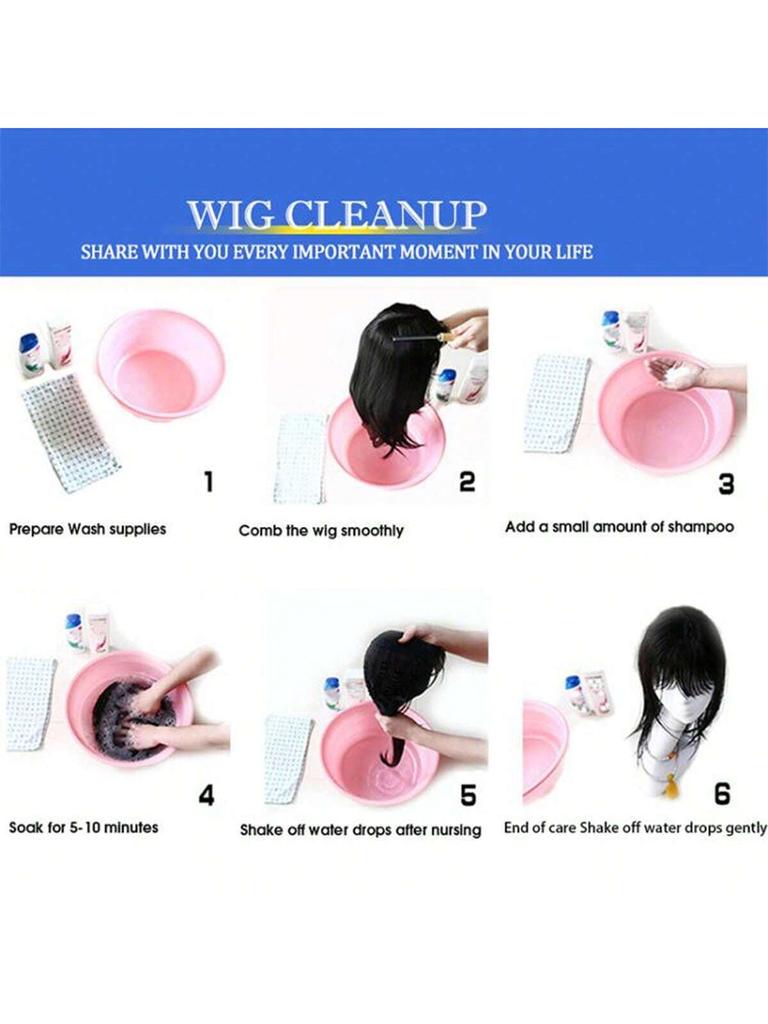 WIG CLEANUP
SHARE WITH YOU EVERY IMPORTANT MOMENT IN YOUR LIFE

1
Prepare Wash supplies

2
Comb the wig smoothly

3
Add a small amount of shampoo

4
Soak for 5-10 minutes

5
Shake off water drops after nursing

6
End of care Shake off water drops gently