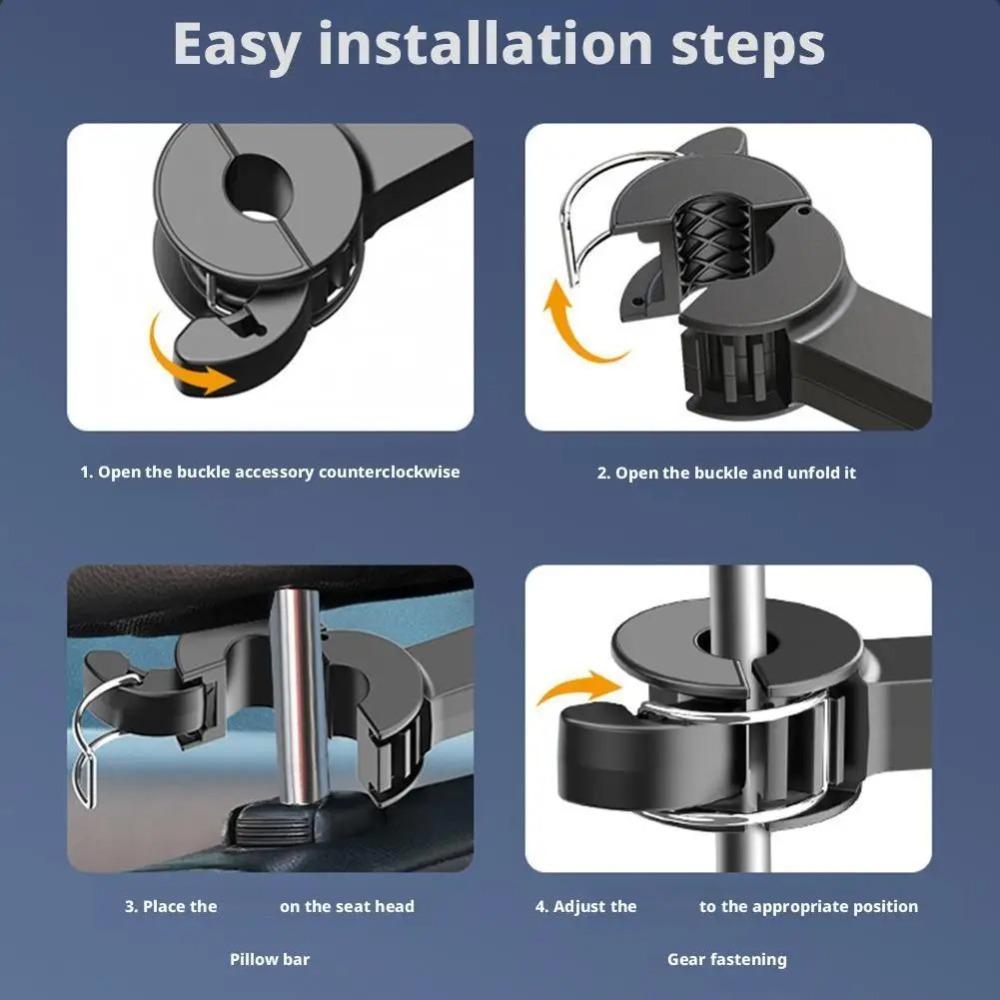 Easy installation steps

1. Open the buckle accessory counterclockwise

2. Open the buckle and unfold it

3. Place the on the seat head

Pillow bar

4. Adjust the to the appropriate position

Gear fastening