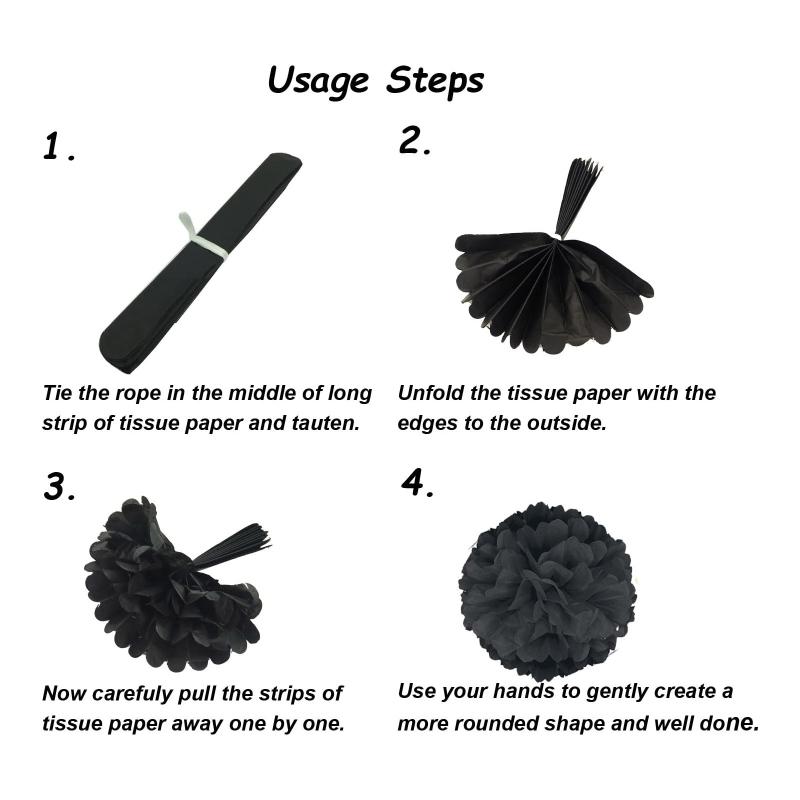 Usage Steps

1.

Tie the rope in the middle of long strip of tissue paper and tauten.

2.

Unfold the tissue paper with the edges to the outside.

3.

Now carefuly pull the strips of tissue paper away one by one.

4.

Use your hands to gently create a more rounded shape and well done.