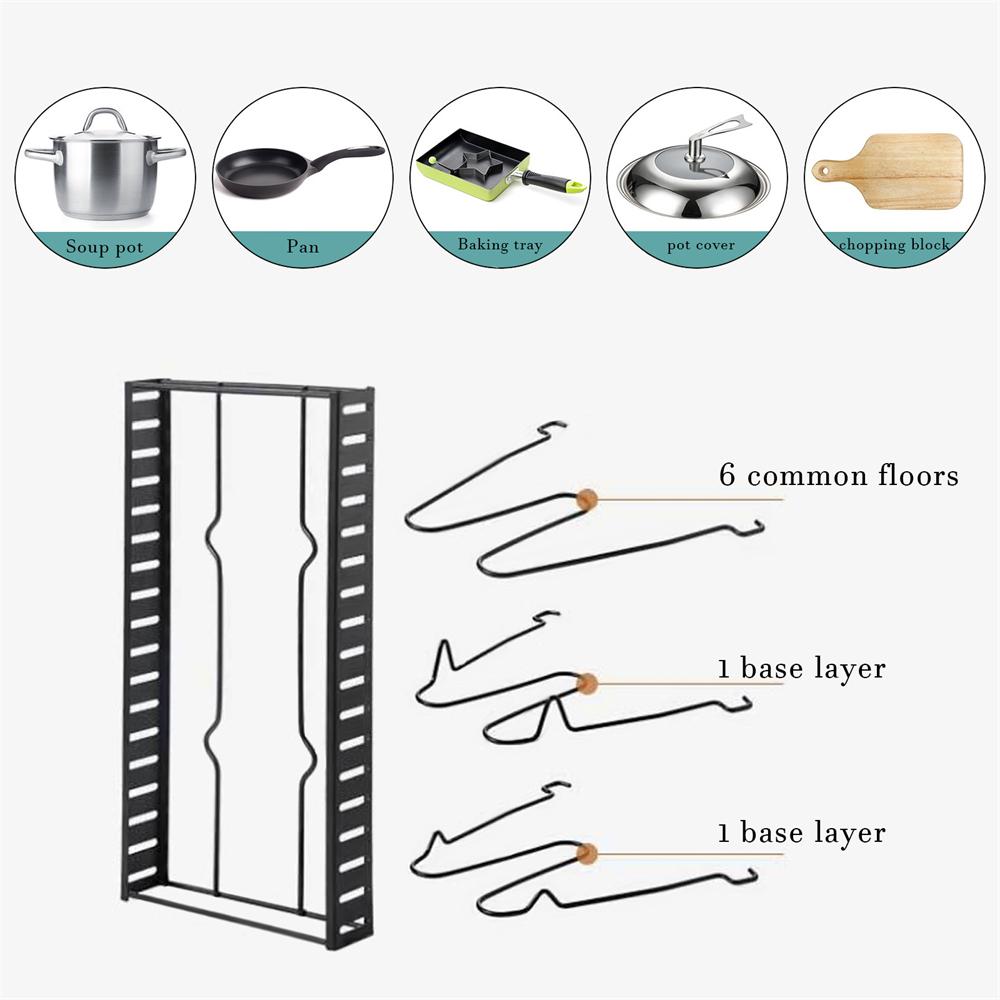 Soup pot
Pan
Baking tray
pot cover
chopping block

6 common floors
1 base layer
1 base layer