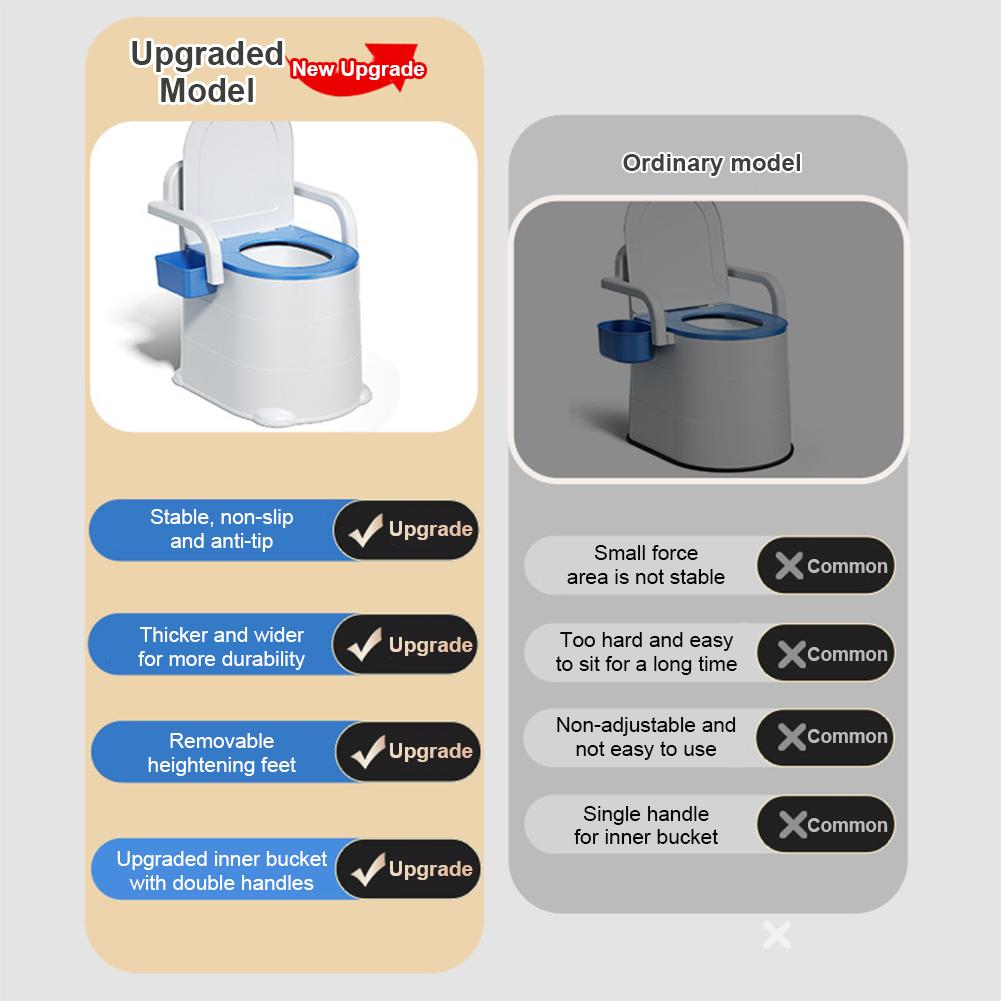 Upgraded Model

New Upgrade

Stable, non-slip and anti-tip

Upgrade

Thicker and wider for more durability

Upgrade

Removable heightening feet

Upgrade

Upgraded inner bucket with double handles

Upgrade

Ordinary model

Small force area is not stable

Common

Too hard and easy to sit for a long time

Common

Non-adjustable and not easy to use

Common

Single handle for inner bucket

Common