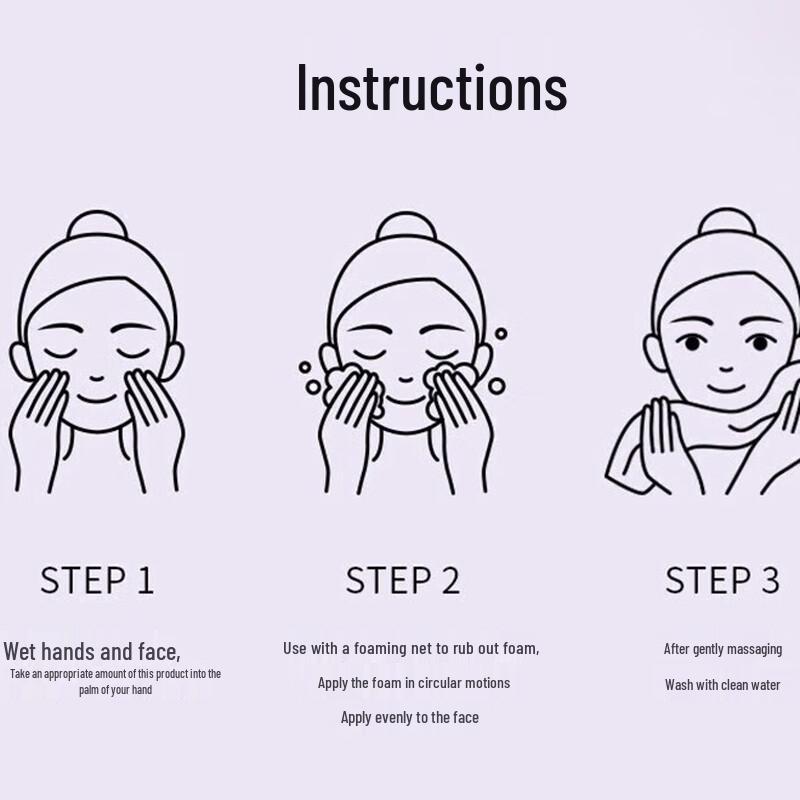 Instructions

STEP 1

Wet hands and face,

Take an appropriate amount of this product into the palm of your hand

STEP 2

Use with a foaming net to rub out foam,

Apply the foam in circular motions

Apply evenly to the face

STEP 3

After gently massaging

Wash with clean water