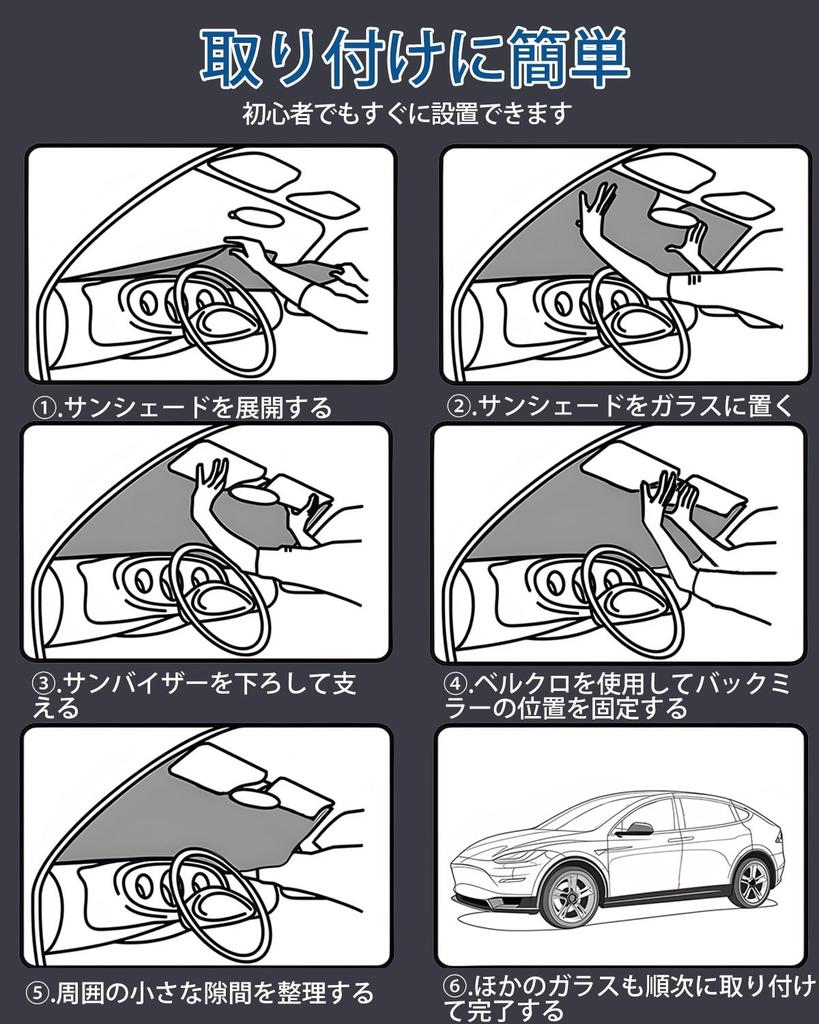 取り付けに簡単

初心者でもすぐに設置できます

①.サンシェードを展開する

②.サンシェードをガラスに置く

③.サンバイザーを下ろして支える

④.ベルクロを使用してバックミラーの位置を固定する

⑤.周囲の小さな隙間を整理する

⑥.ほかのガラスも順次に取り付けて完了する