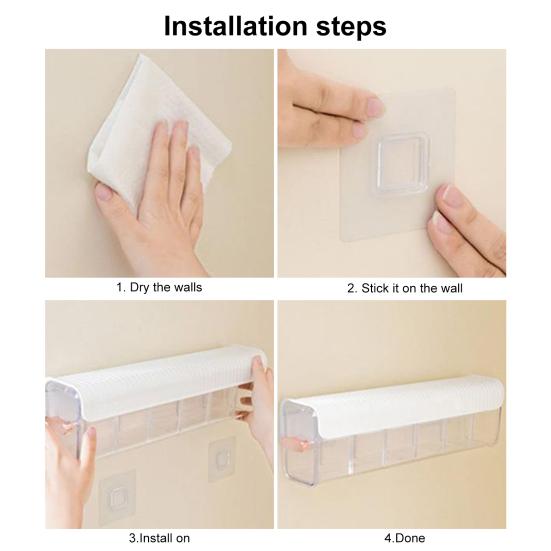 Installation steps

1. Dry the walls

2. Stick it on the wall

3.Install on

4.Done