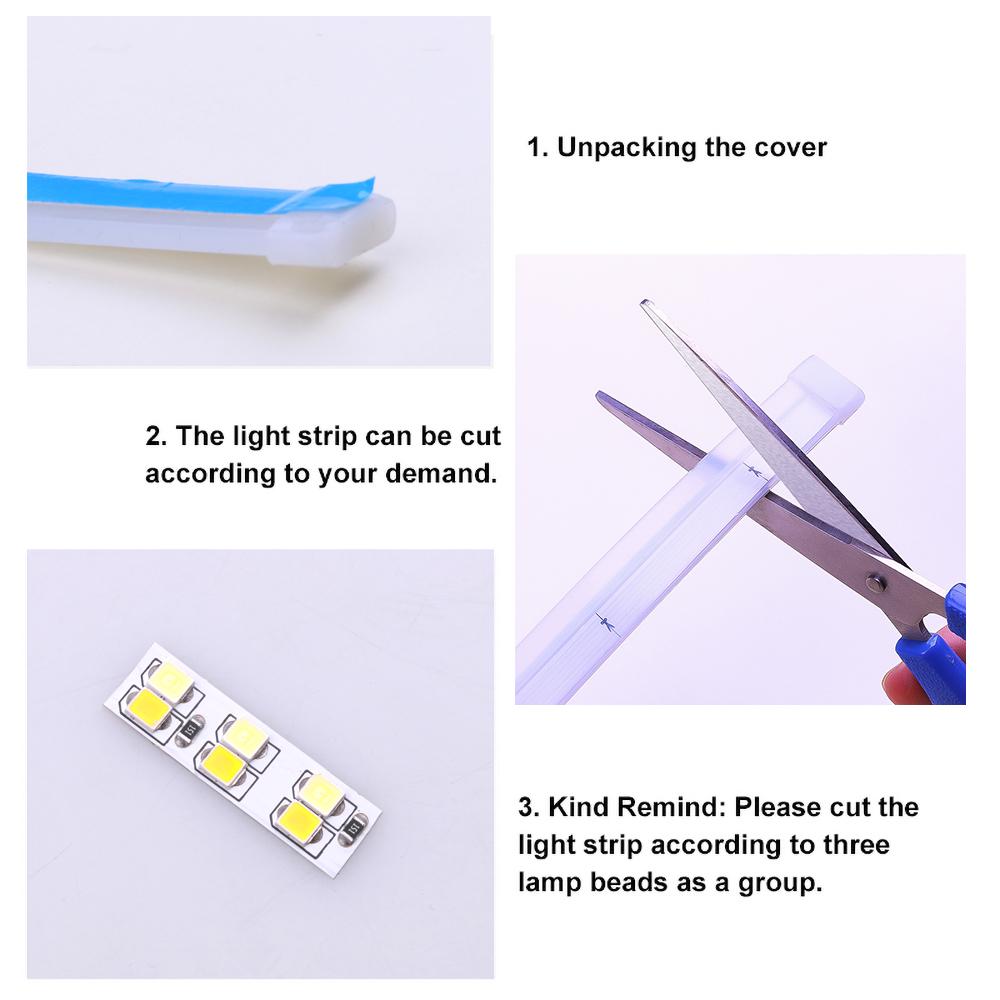 1. Unpacking the cover

2. The light strip can be cut according to your demand.

3. Kind Remind: Please cut the light strip according to three lamp beads as a group.