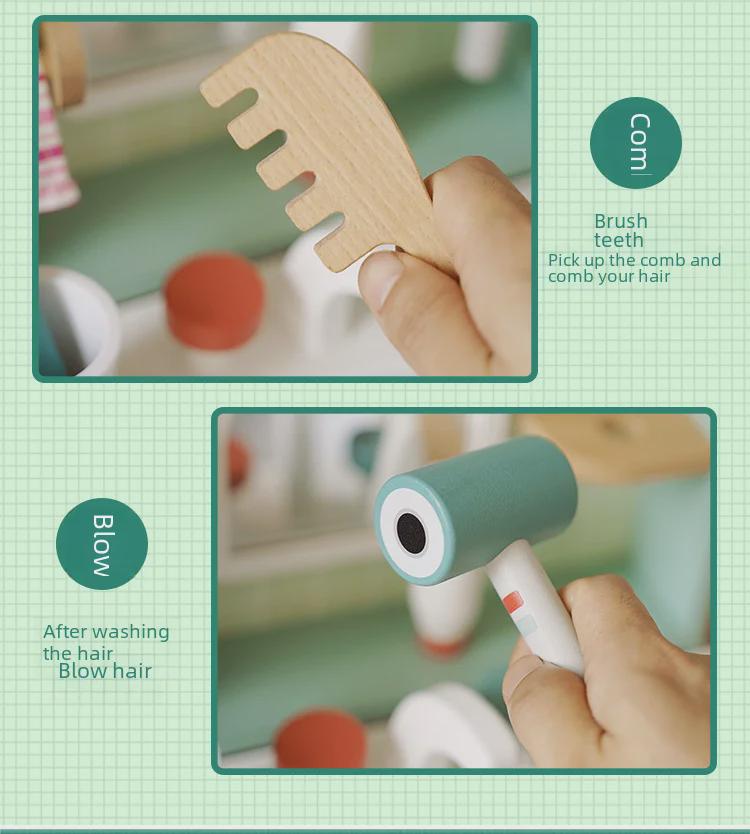 Com

Brush teeth
Pick up the comb and comb your hair

Blow

After washing the hair
Blow hair