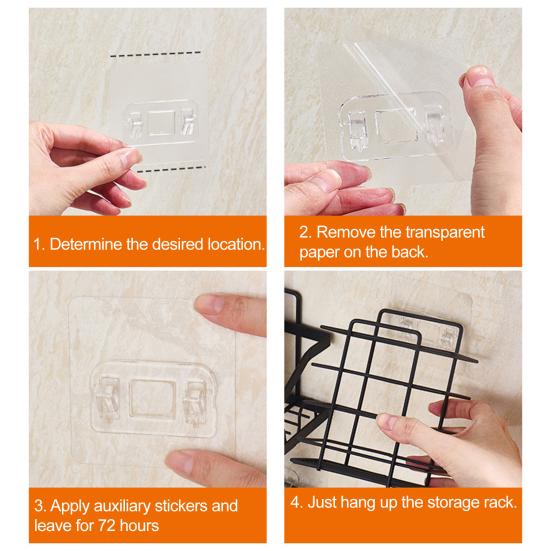 1. Determine the desired location.

2. Remove the transparent paper on the back.

3. Apply auxiliary stickers and leave for 72 hours

4. Just hang up the storage rack.