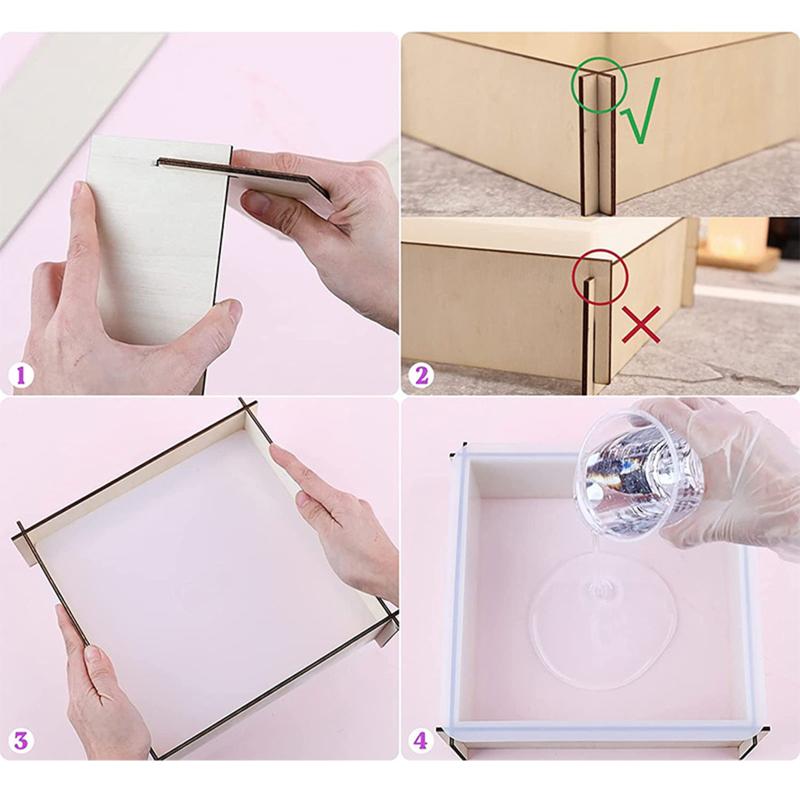 1
2
3
4