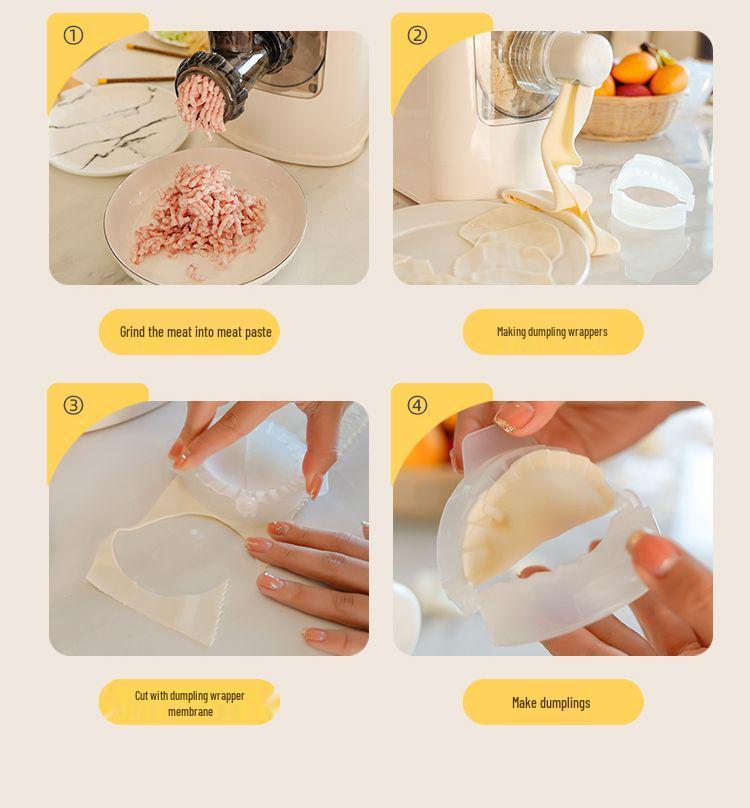 ①

Grind the meat into meat paste

②

Making dumpling wrappers

③

Cut with dumpling wrapper membrane

④

Make dumplings