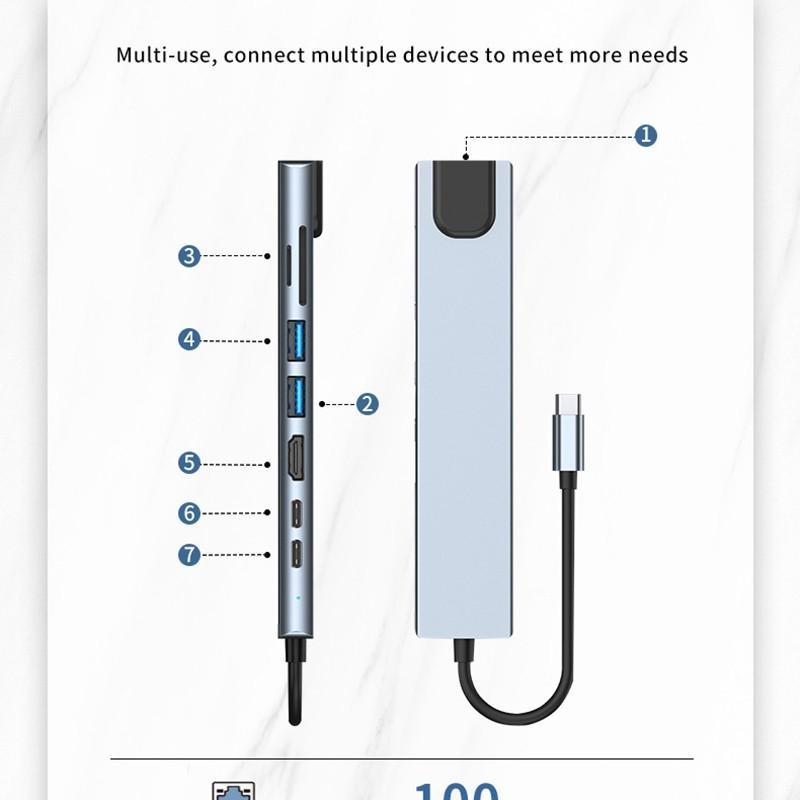 Multi-use, connect multiple devices to meet more needs

1

3

4

2

5

6

7

100