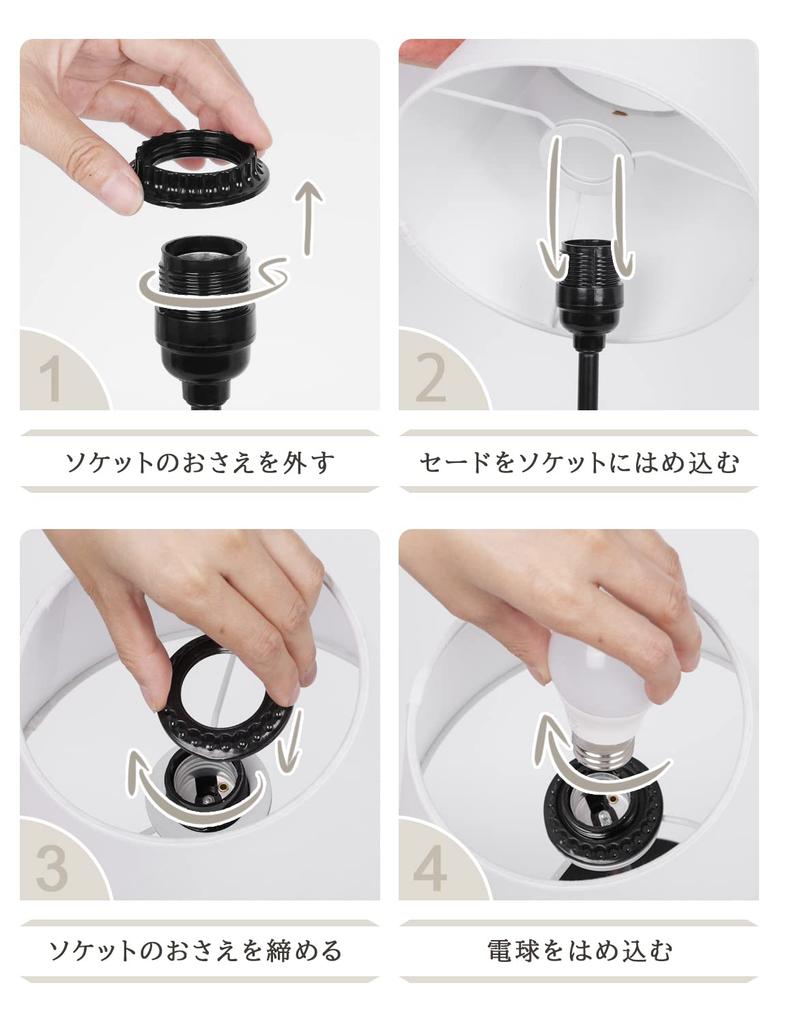 1

ソケットのおさえを外す

2

セードをソケットにはめ込む

3

ソケットのおさえを締める

4

電球をはめ込む