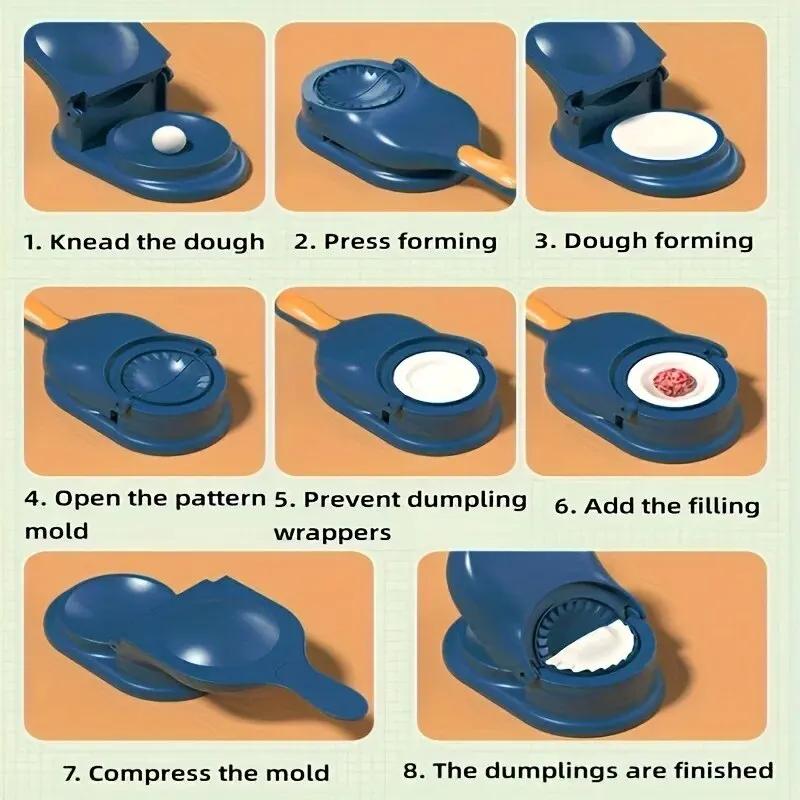 1. Knead the dough

2. Press forming

3. Dough forming

4. Open the pattern mold

5. Prevent dumpling wrappers

6. Add the filling

7. Compress the mold

8. The dumplings are finished